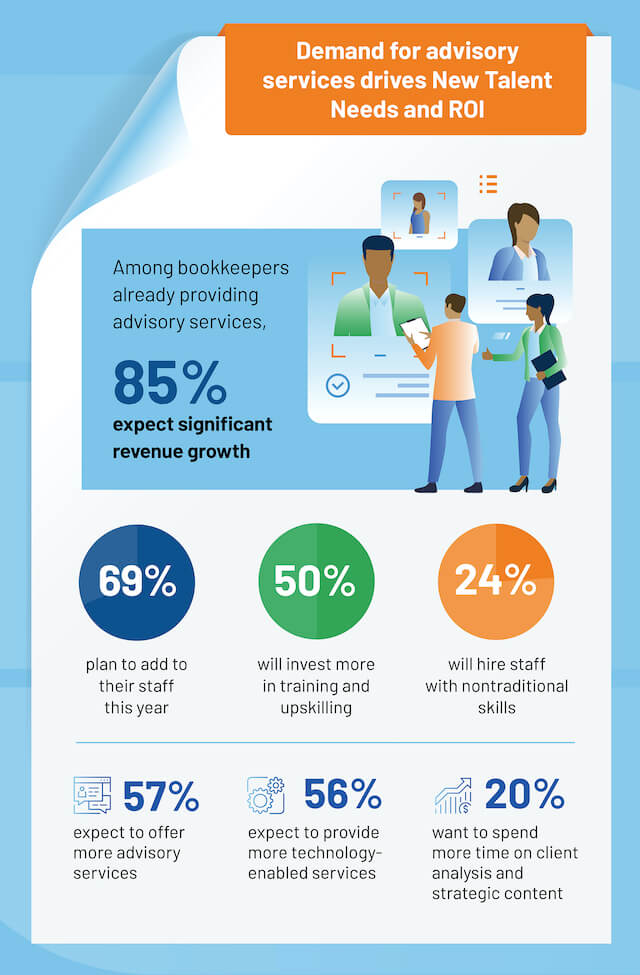 Demand for advisory services drives New Talent Needs and ROI

Among bookkeepers already providing advisory services,

85%

expect significant revenue growth

69%

plan to add to their staff this year

50%

will invest more in training and upskilling

24%

will hire staff with nontraditional skills

57%

expect to offer more advisory services

56%

expect to provide more technology-enabled services

20%

want to spend more time on client analysis and strategic content