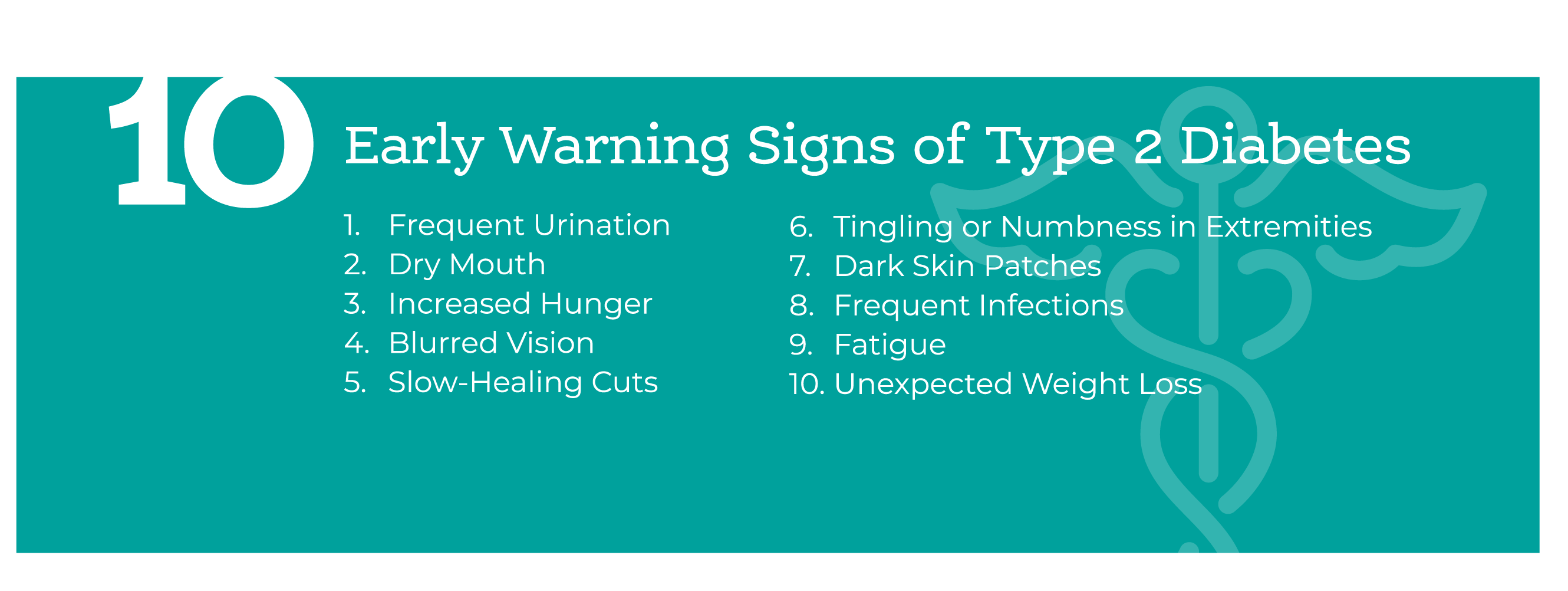 10 Early Warning Signs of Type 2 Diabetes

1. Frequent Urination
2. Dry Mouth
3. Increased Hunger
4. Blurred Vision
5. Slow-Healing Cuts

6. Tingling or Numbness in Extremities
7. Dark Skin Patches
8. Frequent Infections
9. Fatigue
10. Unexpected Weight Loss