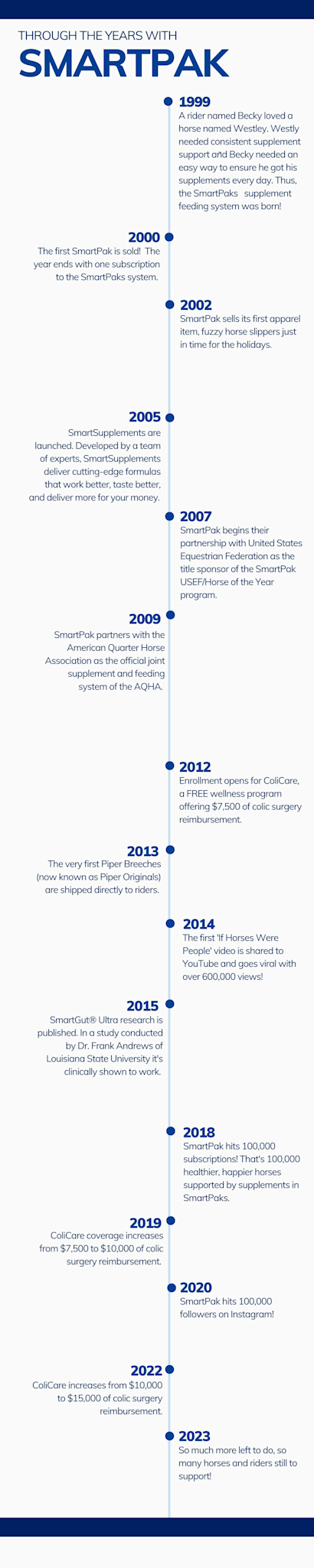 THROUGH THE YEARS WITH
SMARTPAK

1999
A rider named Becky loved a horse named Westley. Westly needed consistent supplement support and Becky needed an easy way to ensure he got his supplements every day. Thus, the SmartPaks supplement feeding system was born!

2000
The first SmartPak is sold! The year ends with one subscription to the SmartPaks system.

2002
SmartPak sells its first apparel item, fuzzy horse slippers just in time for the holidays.

2005
SmartSupplements are launched. Developed by a team of experts, SmartSupplements deliver cutting-edge formulas that work better, taste better, and deliver more for your money.

2007
SmartPak begins their partnership with United States Equestrian Federation as the title sponsor of the SmartPak USEF/Horse of the Year program.

2009
SmartPak partners with the American Quarter Horse Association as the official joint supplement and feeding system of the AQHA.

2012
Enrollment opens for ColiCare, a FREE wellness program offering $7,500 of colic surgery reimbursement.

2013
The very first Piper Breeches (now known as Piper Originals) are shipped directly to riders.

2014
The first 'If Horses Were People' video is shared to YouTube and goes viral with over 600,000 views!

2015
SmartGut® Ultra research is published. In a study conducted by Dr. Frank Andrews of Louisiana State University it's clinically shown to work.

2018
SmartPak hits 100,000 subscriptions! That's 100,000 healthier, happier horses supported by supplements in SmartPaks.

2019
ColiCare coverage increases from $7,500 to $10,000 of colic surgery reimbursement.

2020
SmartPak hits 100,000 followers on Instagram!

2022
ColiCare increases from $10,000 to $15,000 of colic surgery reimbursement.

2023
So much more left to do, so many horses and riders still to support!