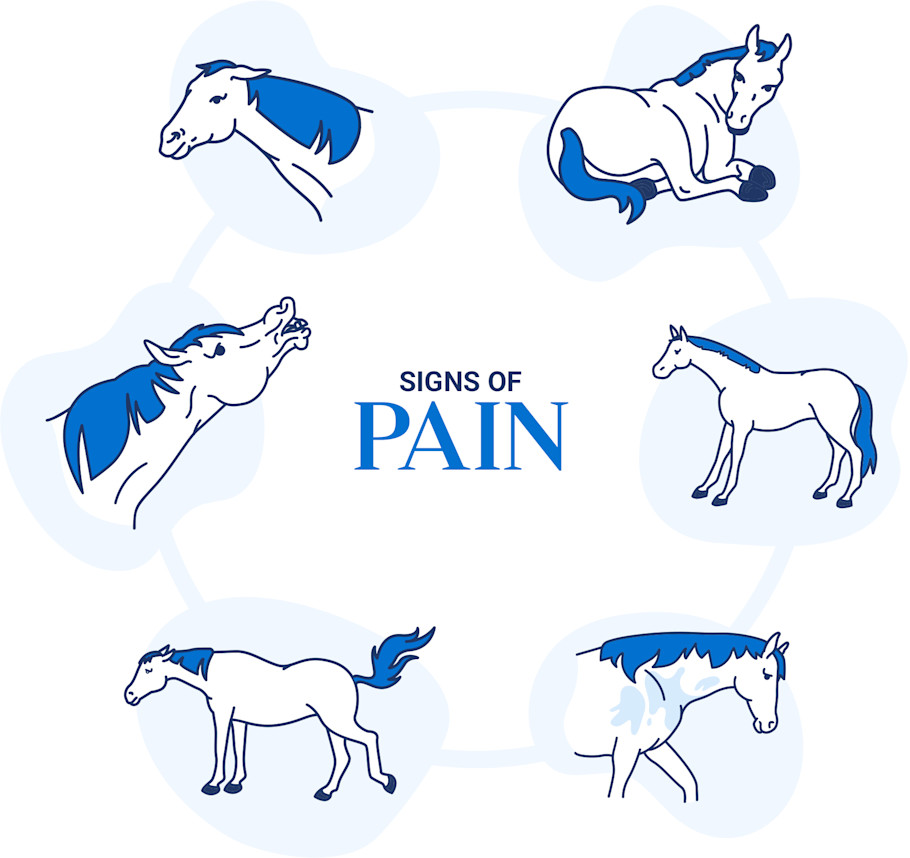 SIGNS OF
PAIN