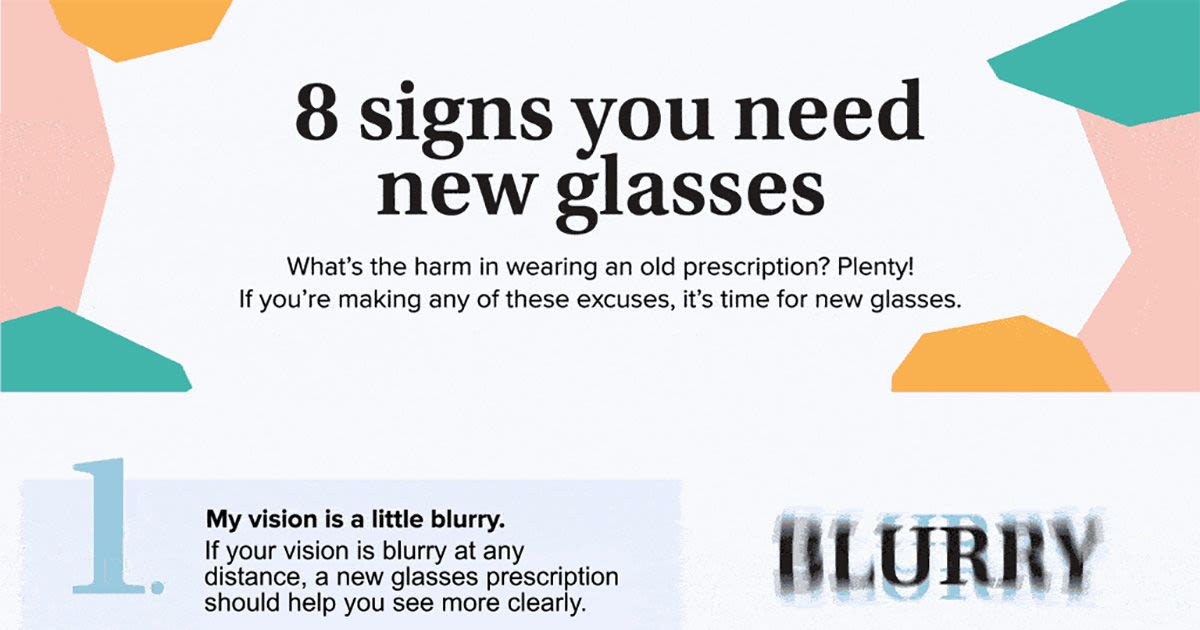 8 signs you need new glasses

What's the harm in wearing an old prescription? Plenty! If you're making any of these excuses, it's time for new glasses.

1.

My vision is a little blurry.
If your vision is blurry at any distance, a new glasses prescription should help you see more clearly.

BLURRY