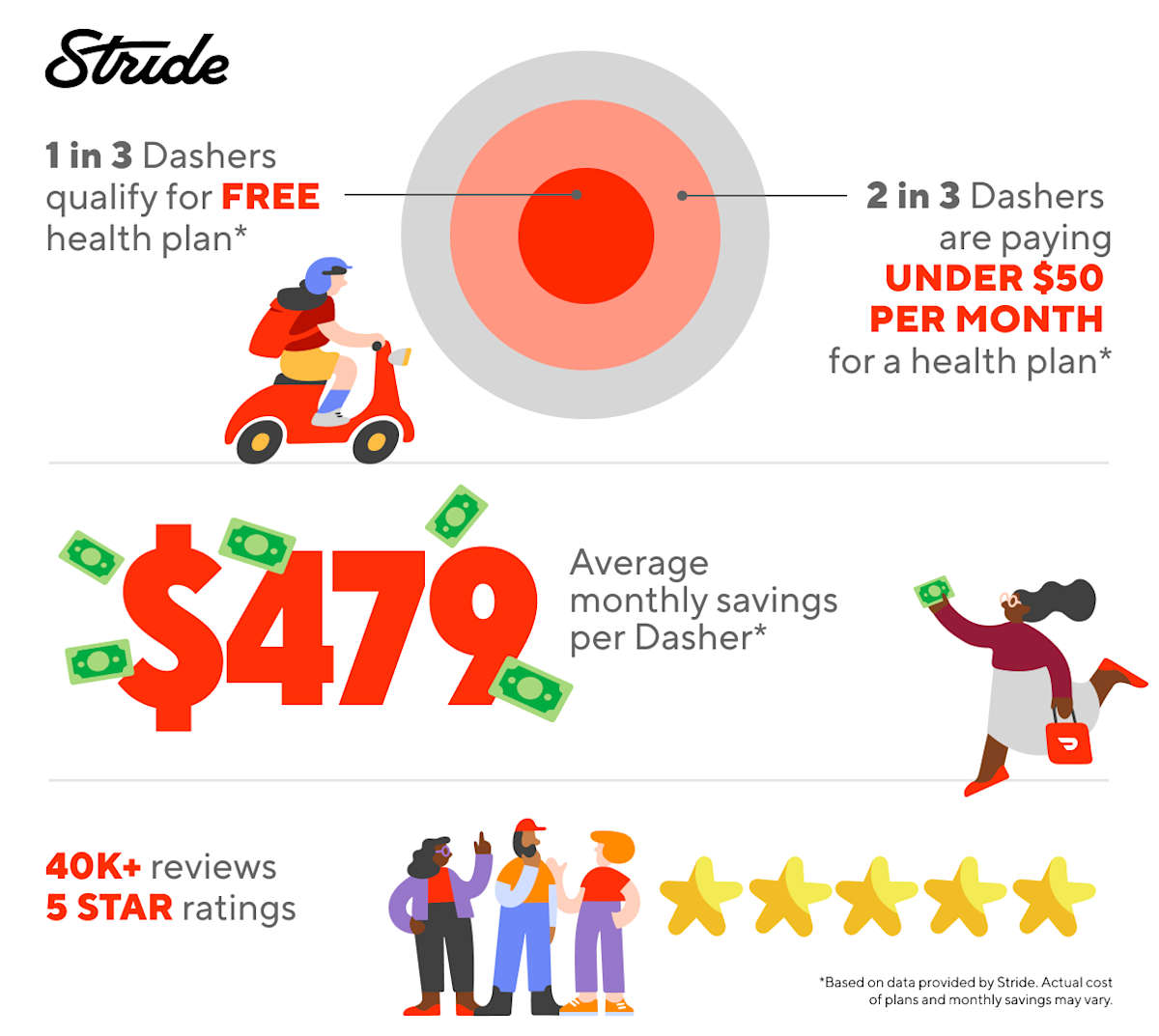 Stride

1 in 3 Dashers qualify for FREE health plan*

2 in 3 Dashers are paying UNDER $50 PER MONTH for a health plan*

$479

Average monthly savings per Dasher*

40K+ reviews
5 STAR ratings

*Based on data provided by Stride. Actual cost of plans and monthly savings may vary.