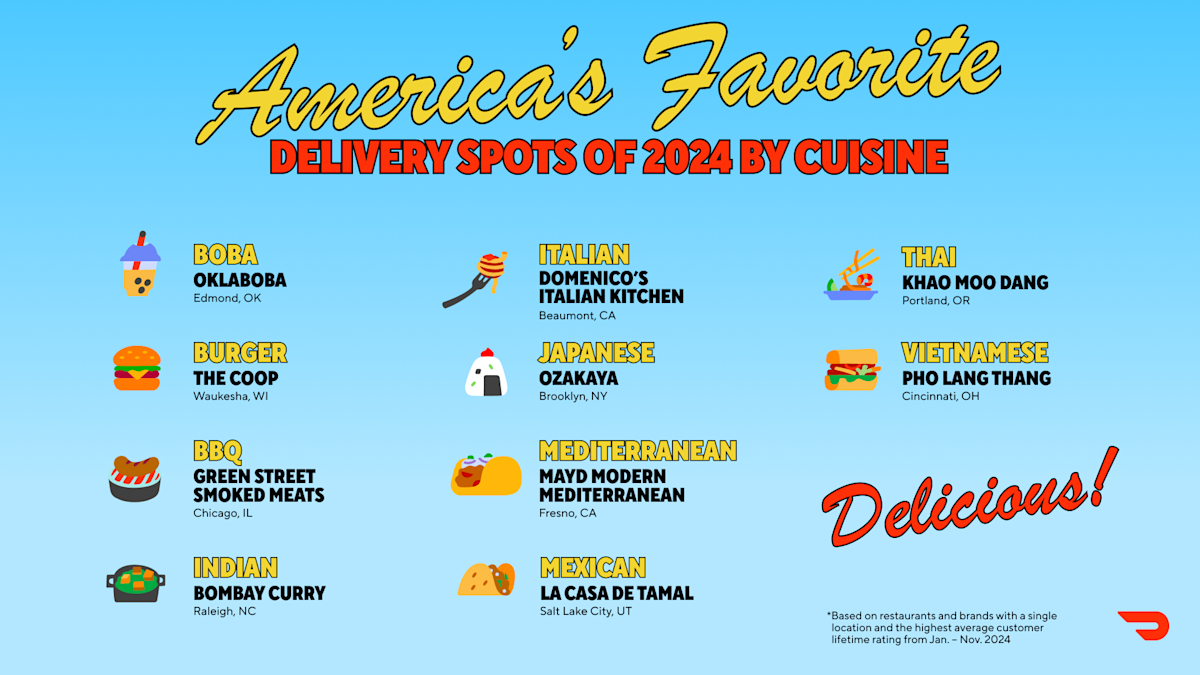 America's Favorite
DELIVERY SPOTS OF 2024 BY CUISINE

BOBA
OKLABOBA
Edmond, OK

BURGER
THE COOP
Waukesha, WI

BBQ
GREEN STREET SMOKED MEATS
Chicago, IL

INDIAN
BOMBAY CURRY
Raleigh, NC

ITALIAN
DOMENICO'S ITALIAN KITCHEN
Beaumont, CA

JAPANESE
OZAKAYA
Brooklyn, NY

MEDITERRANEAN
MAYD MODERN MEDITERRANEAN
Fresno, CA

MEXICAN
LA CASA DE TAMAL
Salt Lake City, UT

THAI
KHAO MOO DANG
Portland, OR

VIETNAMESE
PHO LANG THANG
Cincinnati, OH

Delicious!

*Based on restaurants and brands with a single location and the highest average customer lifetime rating from Jan. – Nov. 2024