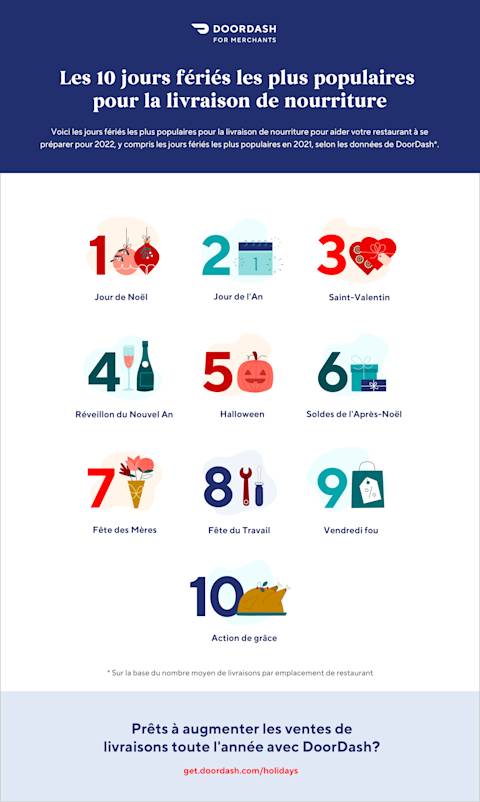 DOORDASH
FOR MERCHANTS

Les 10 jours fériés les plus populaires pour la livraison de nourriture

Voici les jours fériés les plus populaires pour la livraison de nourriture pour aider votre restaurant à se préparer pour 2022, y compris les jours fériés les plus populaires en 2021, selon les données de DoorDash*.

1
Jour de Noël

2
1
Jour de l'An

3
Saint-Valentin

4
Réveillon du Nouvel An

5
Halloween

6
Soldes de l'Après-Noël

7
Fête des Mères

8
Fête du Travail

9
%
Vendredi fou

10
Action de grâce

* Sur la base du nombre moyen de livraisons par emplacement de restaurant

Prêts à augmenter les ventes de livraisons toute l'année avec DoorDash?

get.doordash.com/holidays