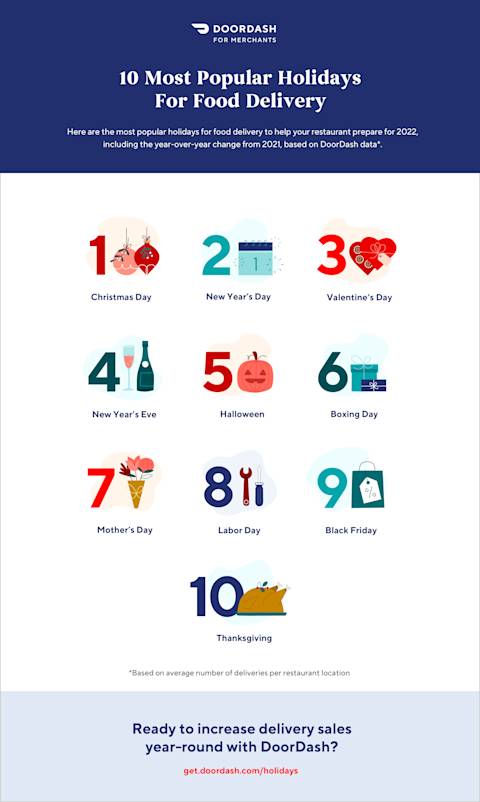 DOORDASH
FOR MERCHANTS

10 Most Popular Holidays For Food Delivery

Here are the most popular holidays for food delivery to help your restaurant prepare for 2022, including the year-over-year change from 2021, based on DoorDash data*.

1
Christmas Day

2
1
New Year's Day

3
Valentine's Day

4
New Year's Eve

5
Halloween

6
Boxing Day

7
Mother's Day

8
Labor Day

9
%
Black Friday

10
Thanksgiving

*Based on average number of deliveries per restaurant location

Ready to increase delivery sales year-round with DoorDash?

get.doordash.com/holidays