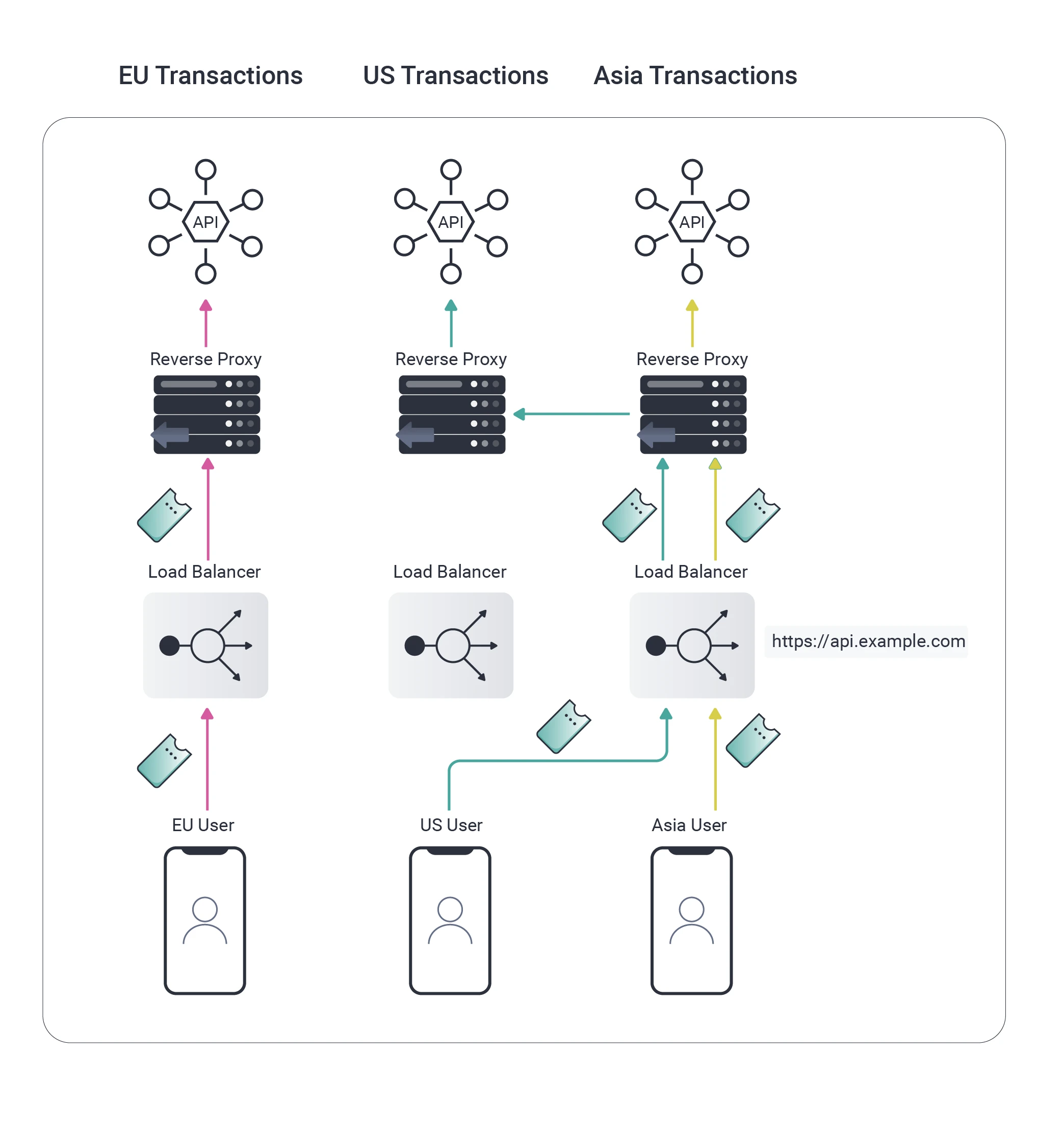 EU Transactions US Transactions Asia Transactions

API
API
API

Reverse Proxy
Reverse Proxy
Reverse Proxy

Load Balancer
Load Balancer
Load Balancer

https://api.example.com

EU User
US User
Asia User