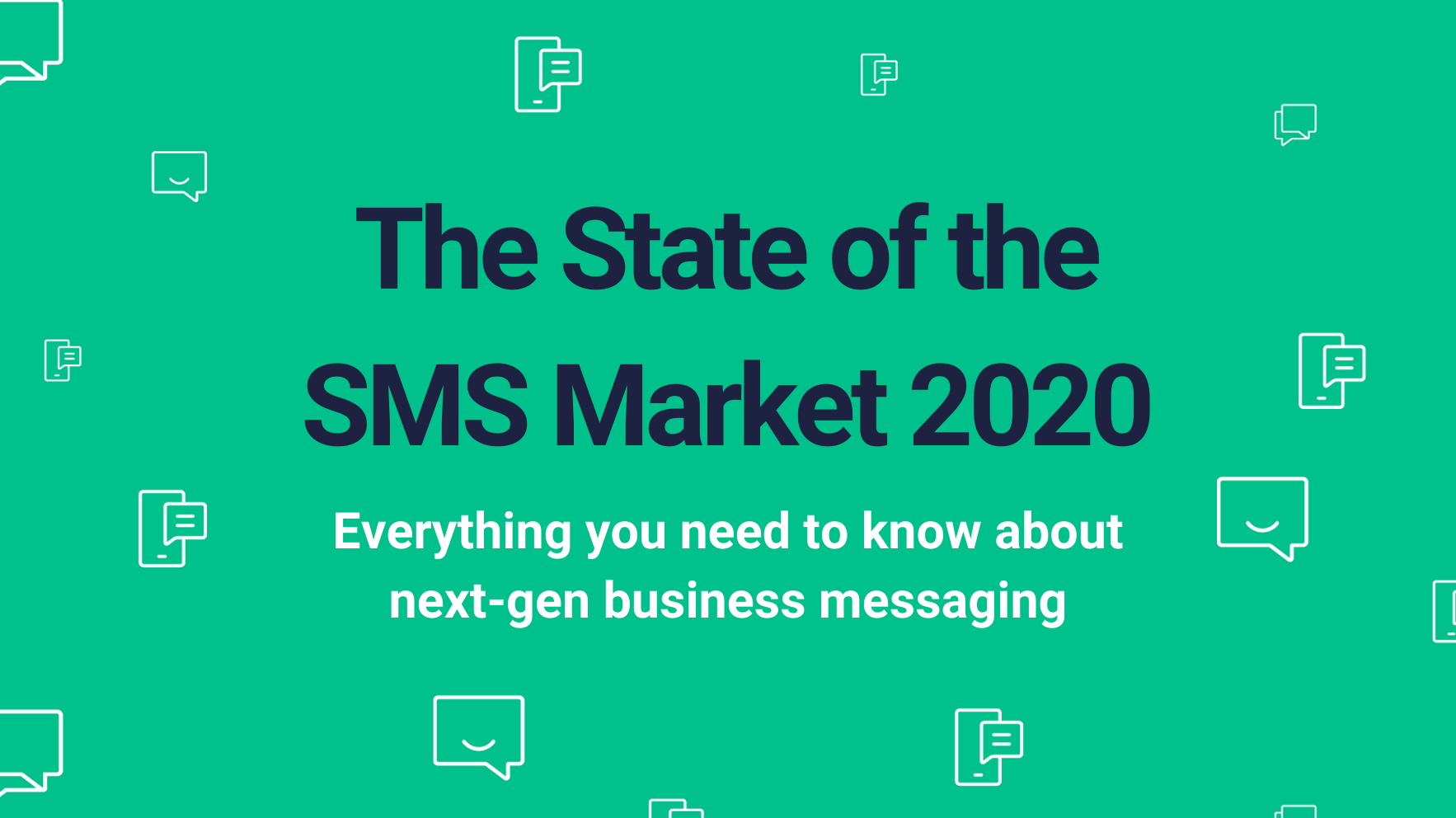 The State of the SMS Market 2020

Everything you need to know about next-gen business messaging