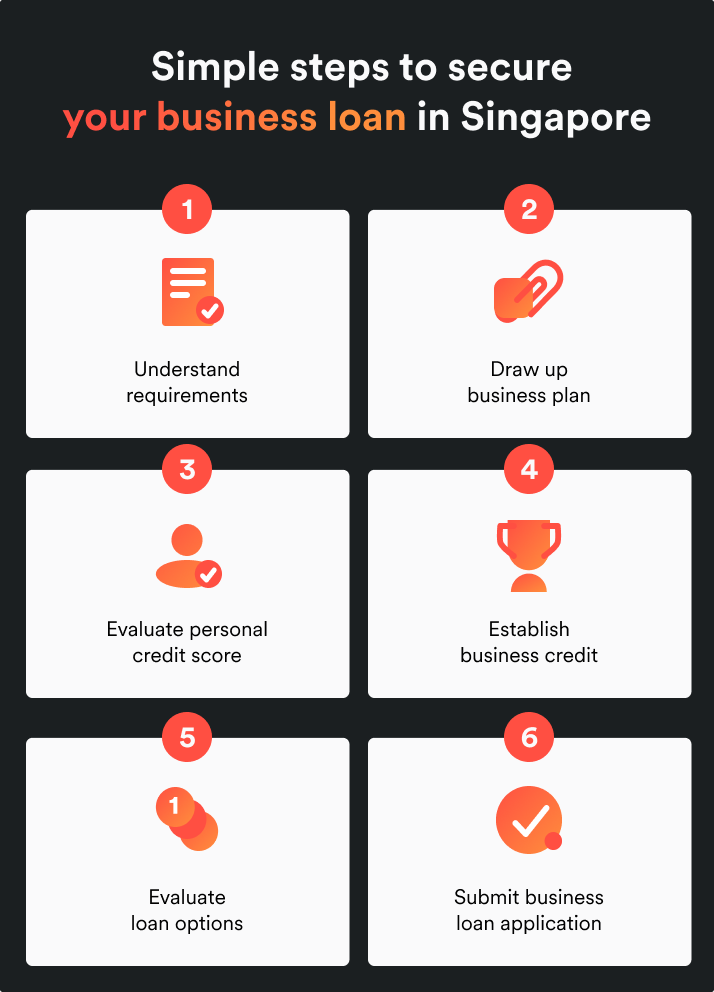 Simple steps to secure your business loan in Singapore

1

Understand requirements

2

Draw up business plan

3

Evaluate personal credit score

4

Establish business credit

5

1

Evaluate loan options

6

Submit business loan application