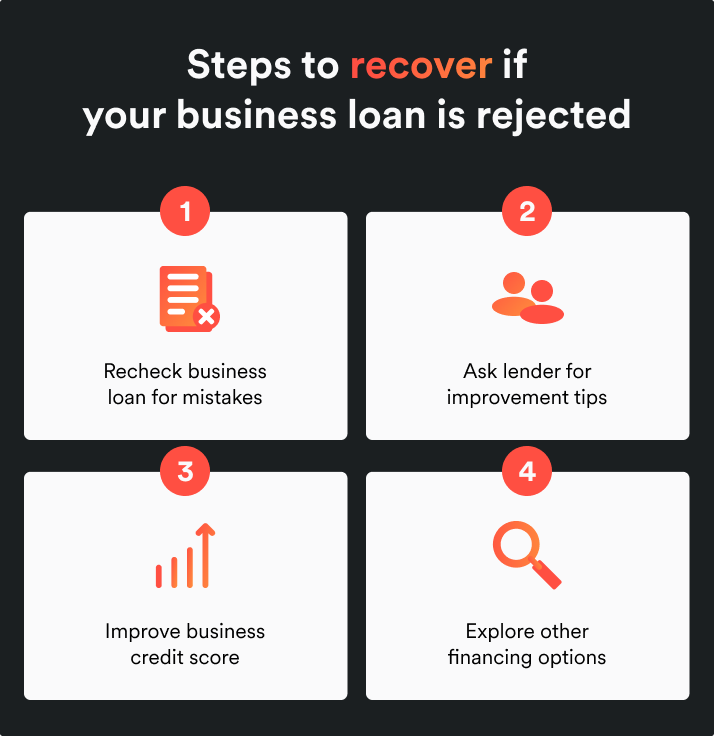 Steps to recover if your business loan is rejected

1

Recheck business loan for mistakes

2

Ask lender for improvement tips

3

Improve business credit score

4

Explore other financing options