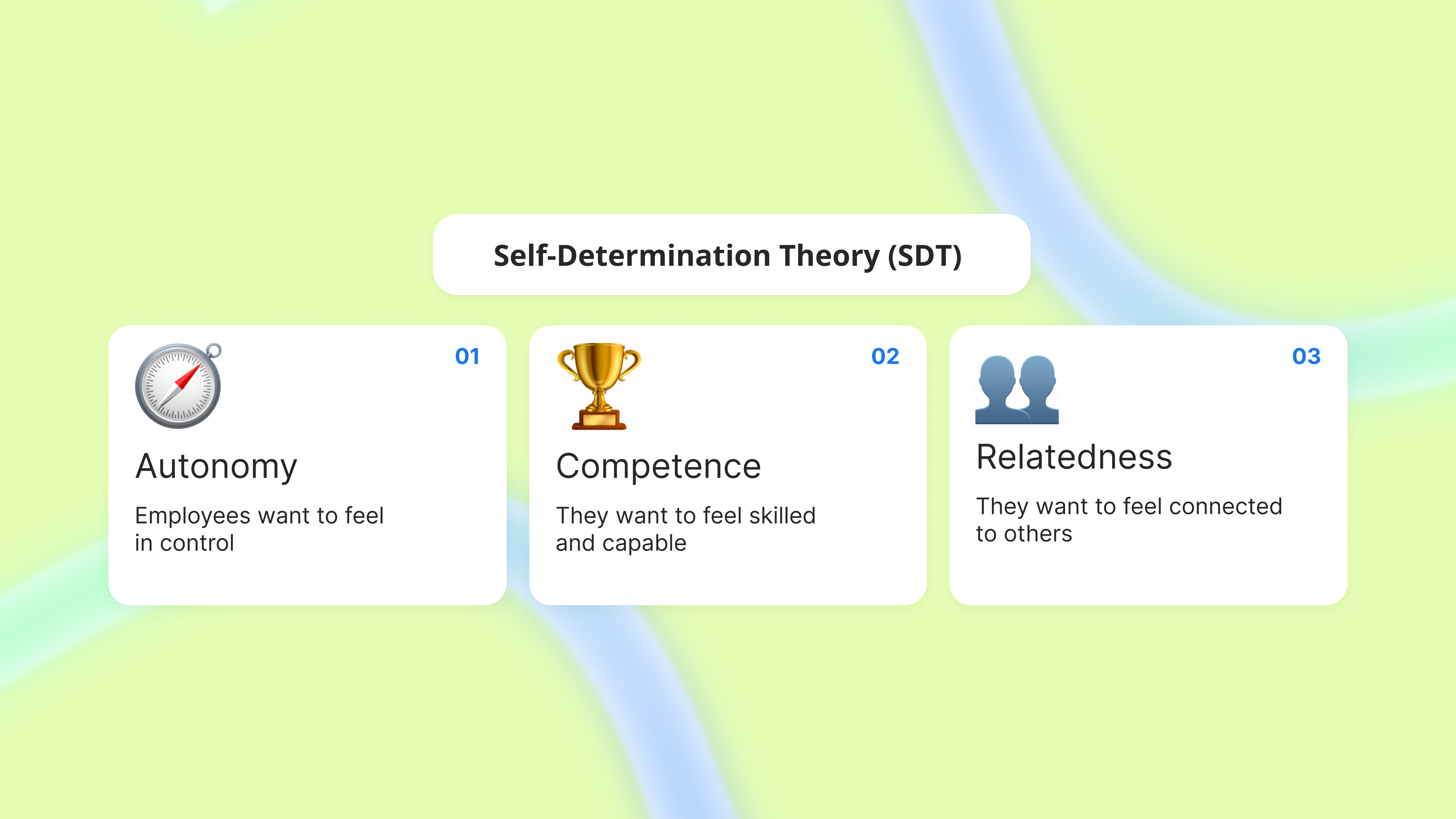 Self-Determination Theory (SDT)

01

Autonomy

Employees want to feel in control

02

Competence

They want to feel skilled and capable

03

Relatedness

They want to feel connected to others