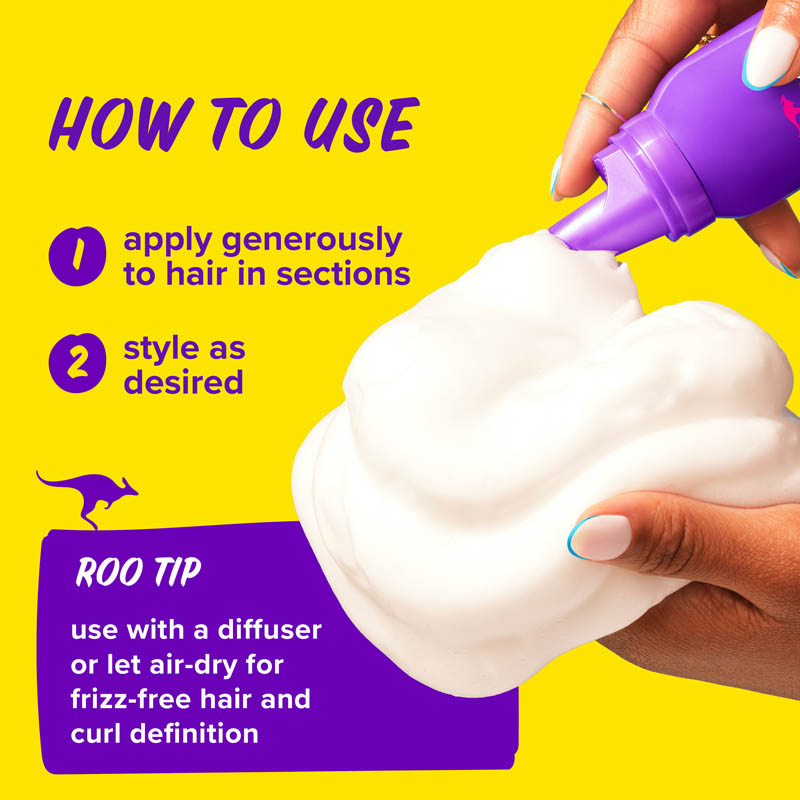 HOW TO USE

1 apply generously to hair in sections

2 style as desired

ROO TIP

use with a diffuser or let air-dry for frizz-free hair and curl definition