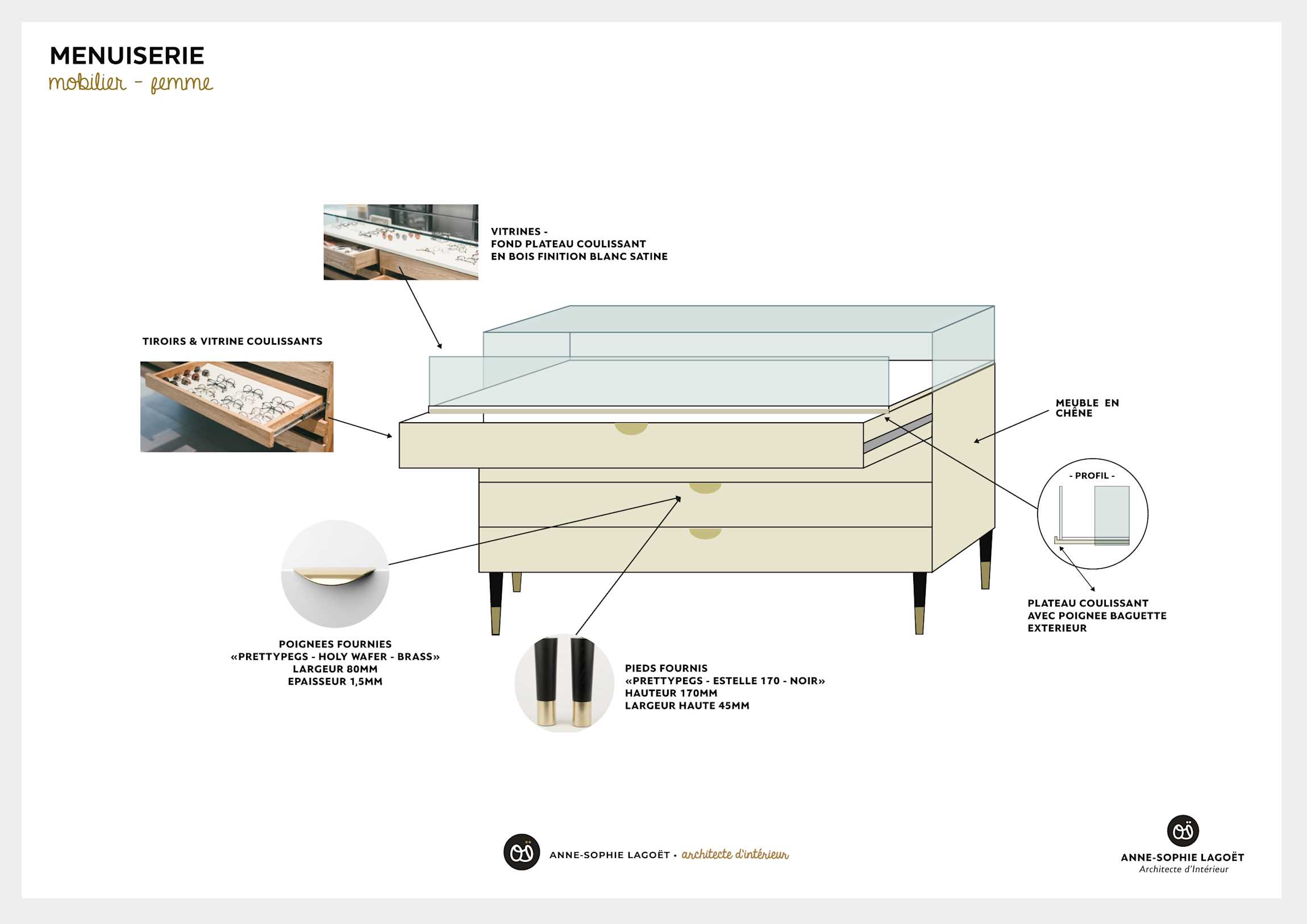 MENUISERIE
mobilier - femme

VITRINES -
FOND PLATEAU COULISSANT
EN BOIS FINITION BLANC SATINE

TIROIRS & VITRINE COULISSANTS

MEUBLE EN CHÊNE

- PROFIL -

PLATEAU COULISSANT
AVEC POIGNEE BAGUETTE
EXTERIEUR

POIGNEES FOURNIES
«PRETTYPEGS - HOLY WAFER - BRASS»
LARGEUR 80MM
EPAISSEUR 1,5MM

PIEDS FOURNIS
«PRETTYPEGS - ESTELLE 170 - NOIR»
HAUTEUR 170MM
LARGEUR HAUTE 45MM

ANNE-SOPHIE LAGOËT • architecte d'intérieur

ANNE-SOPHIE LAGOËT
Architecte d'Intérieur