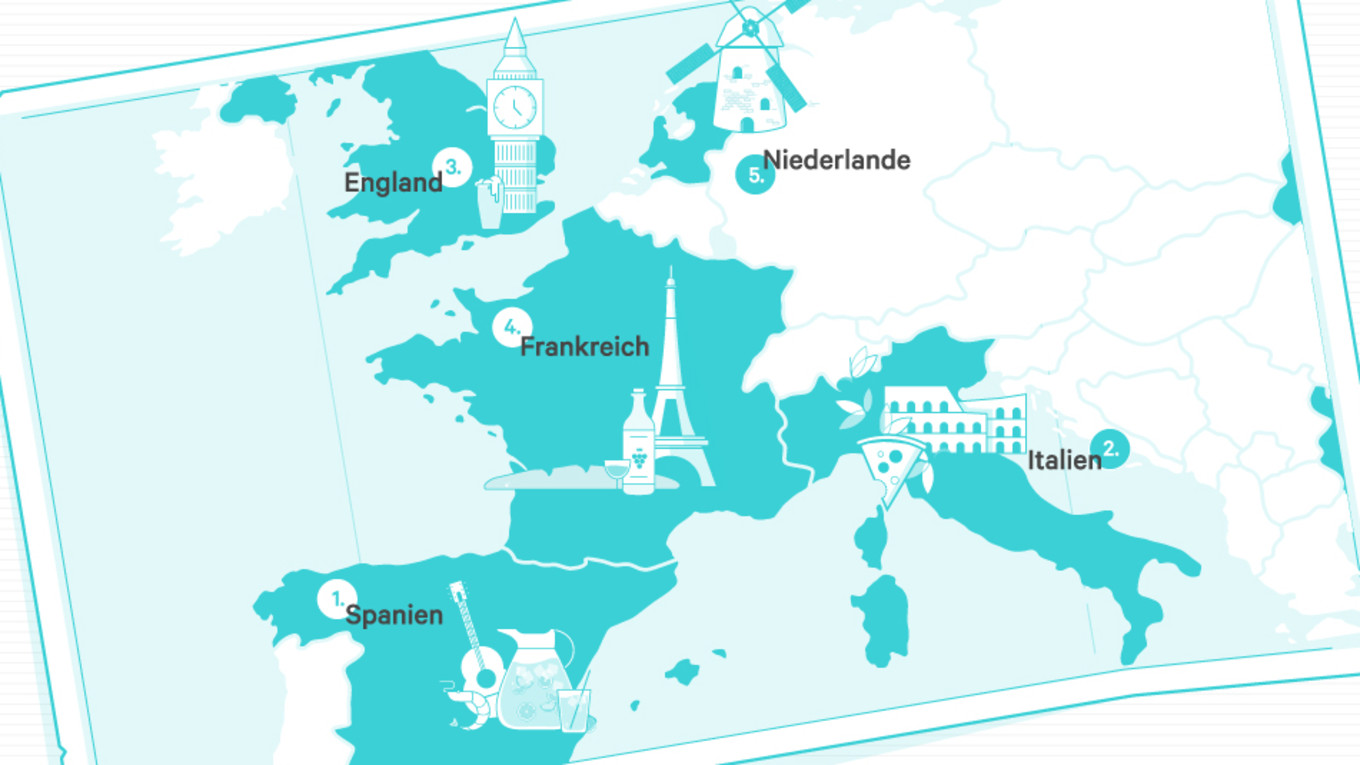 3. England

5. Niederlande

4. Frankreich

2. Italien

1. Spanien