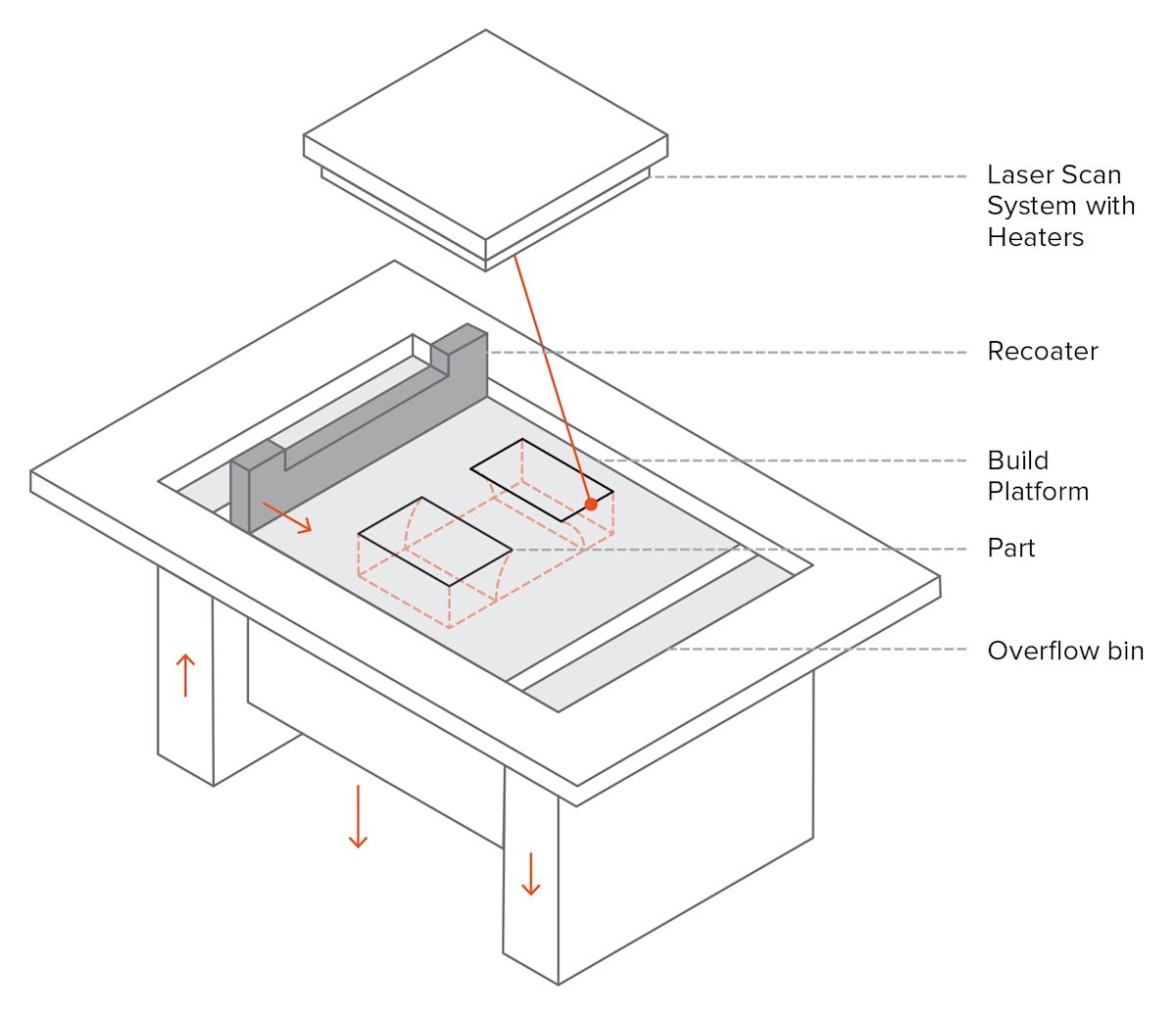 Laser Scan System with Heaters

Recoater

Build Platform

Part

Overflow bin