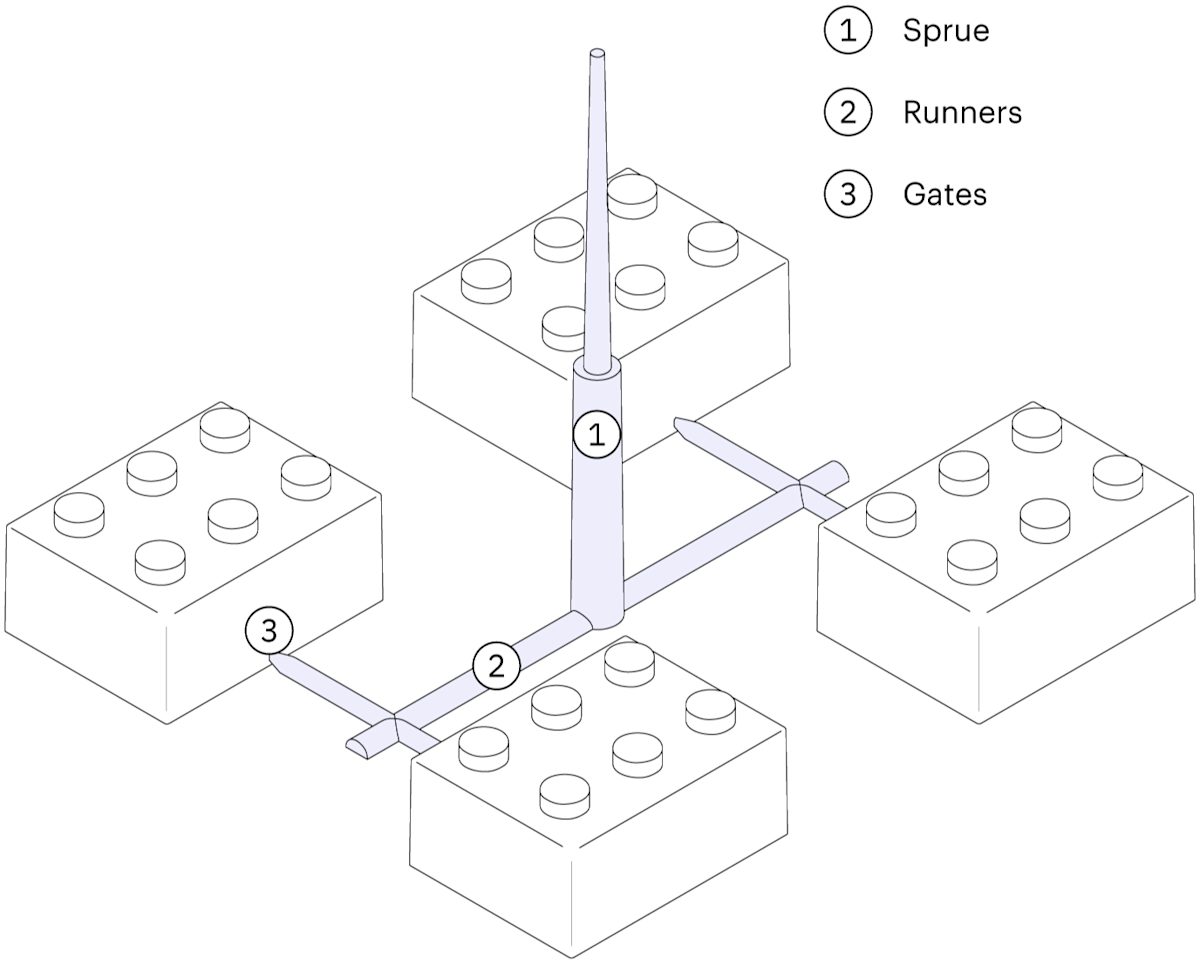 1 Sprue
2 Runners
3 Gates

1

3

2