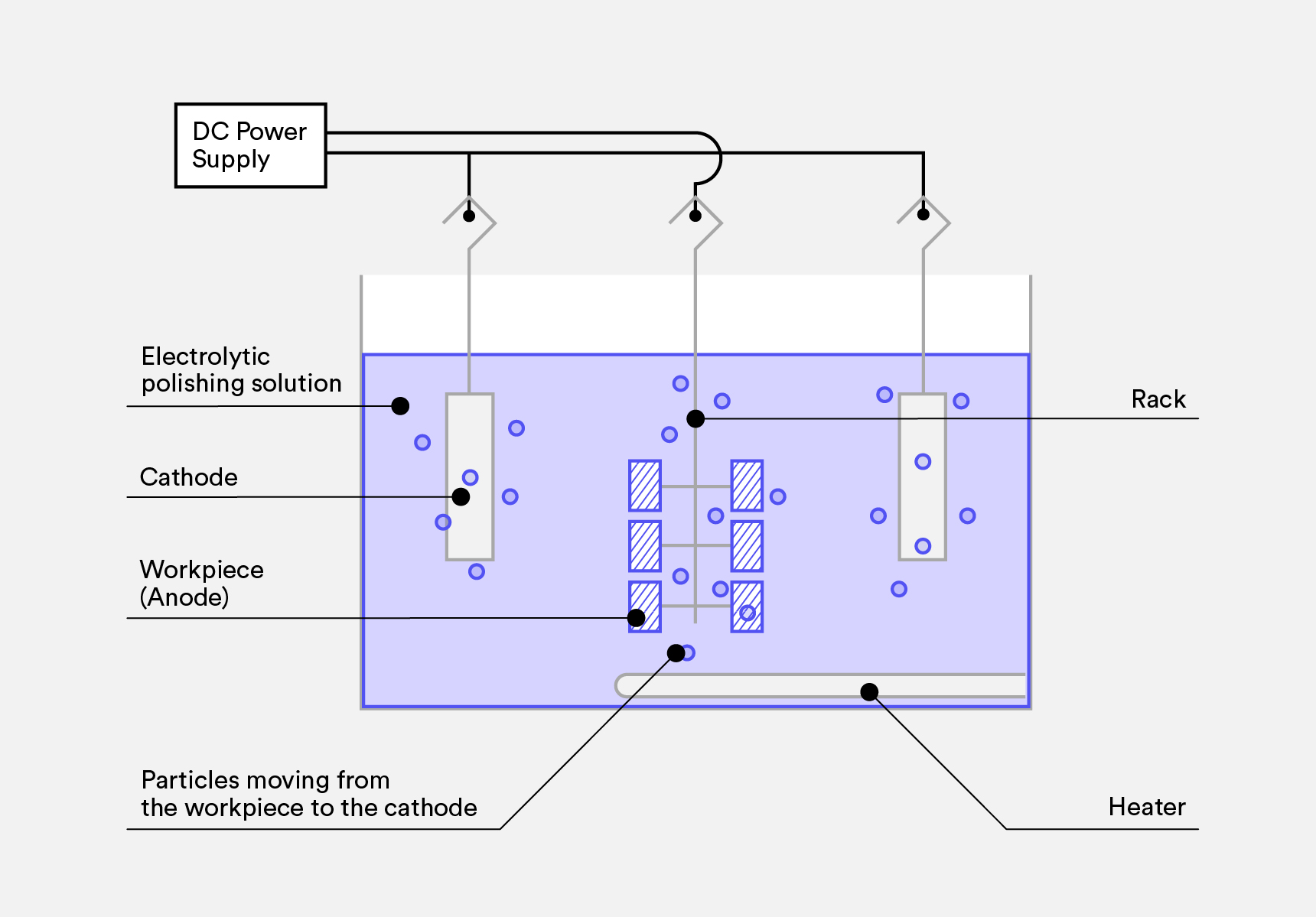 DC Power Supply

Electrolytic polishing solution

Rack

Cathode

Workpiece (Anode)

Particles moving from the workpiece to the cathode

Heater