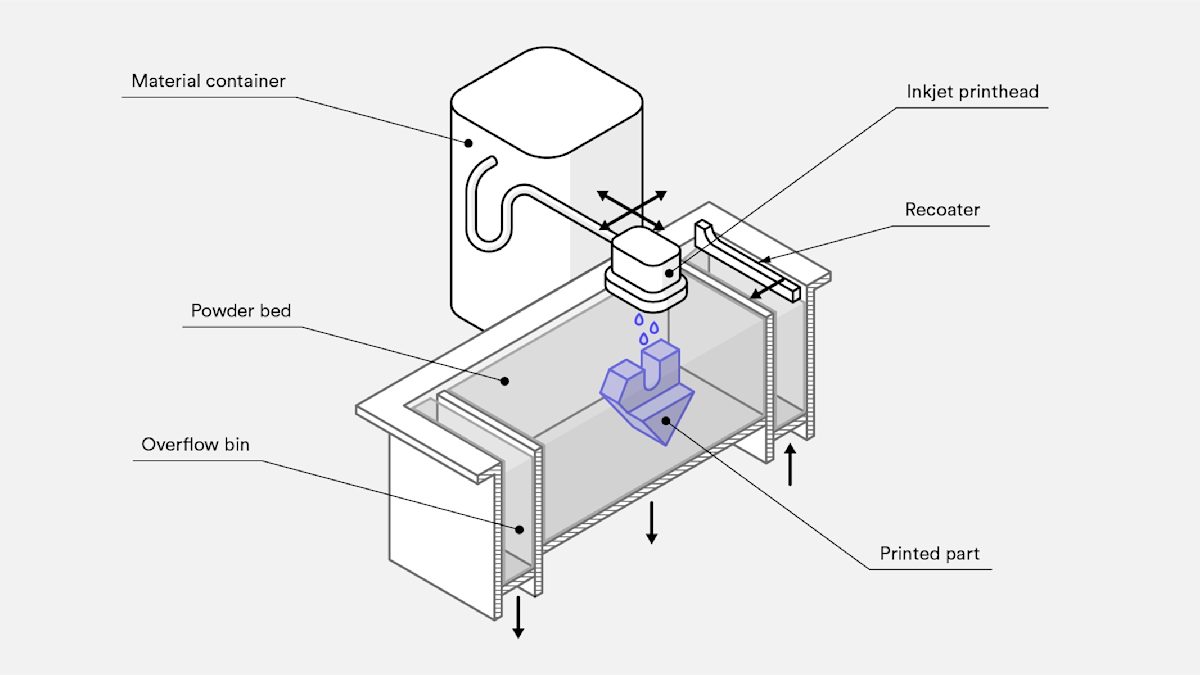 Material container

Inkjet printhead

Recoater

Powder bed

Overflow bin

Printed part