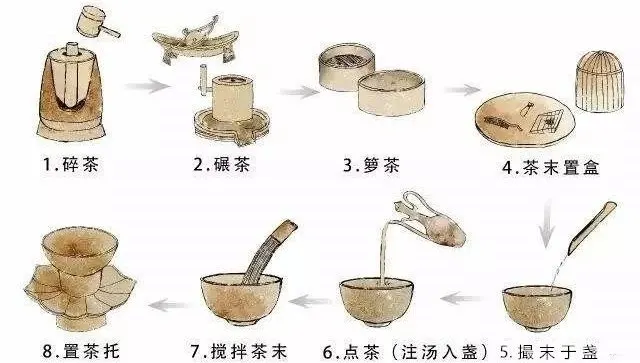 1.碎茶

2.碾茶

3.箩茶

4.茶末置盒

5.撮末于盏

6.点茶（注汤入盏）

7.搅拌茶末

8.置茶托