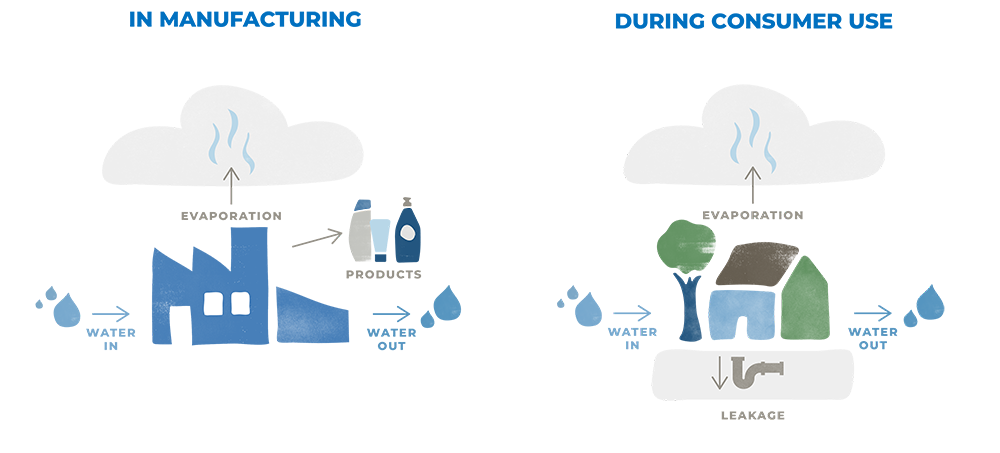 IN MANUFACTURING

EVAPORATION

PRODUCTS

WATER IN

WATER OUT

DURING CONSUMER USE

EVAPORATION

WATER IN

WATER OUT

LEAKAGE