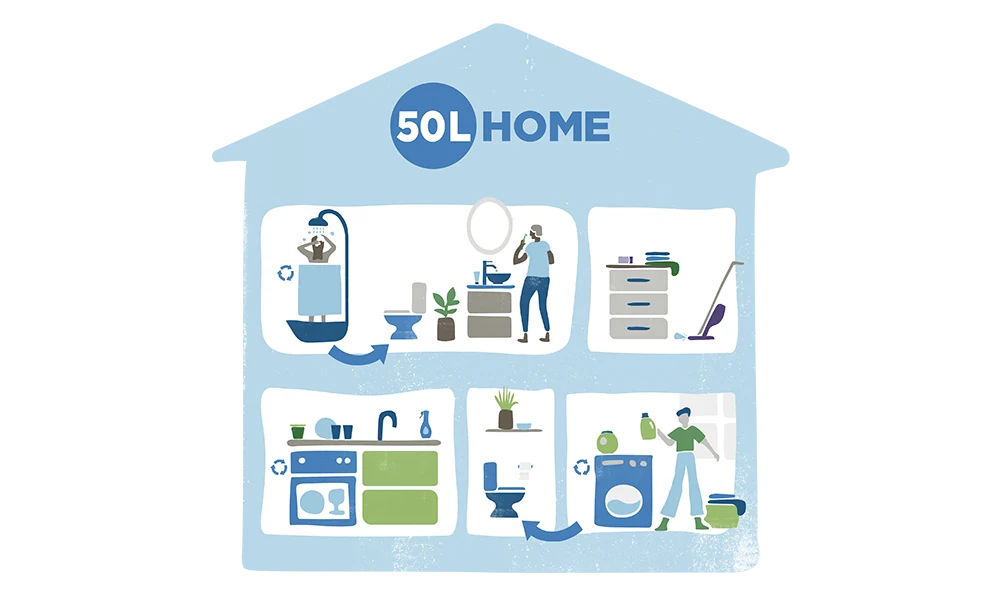 50L HOME