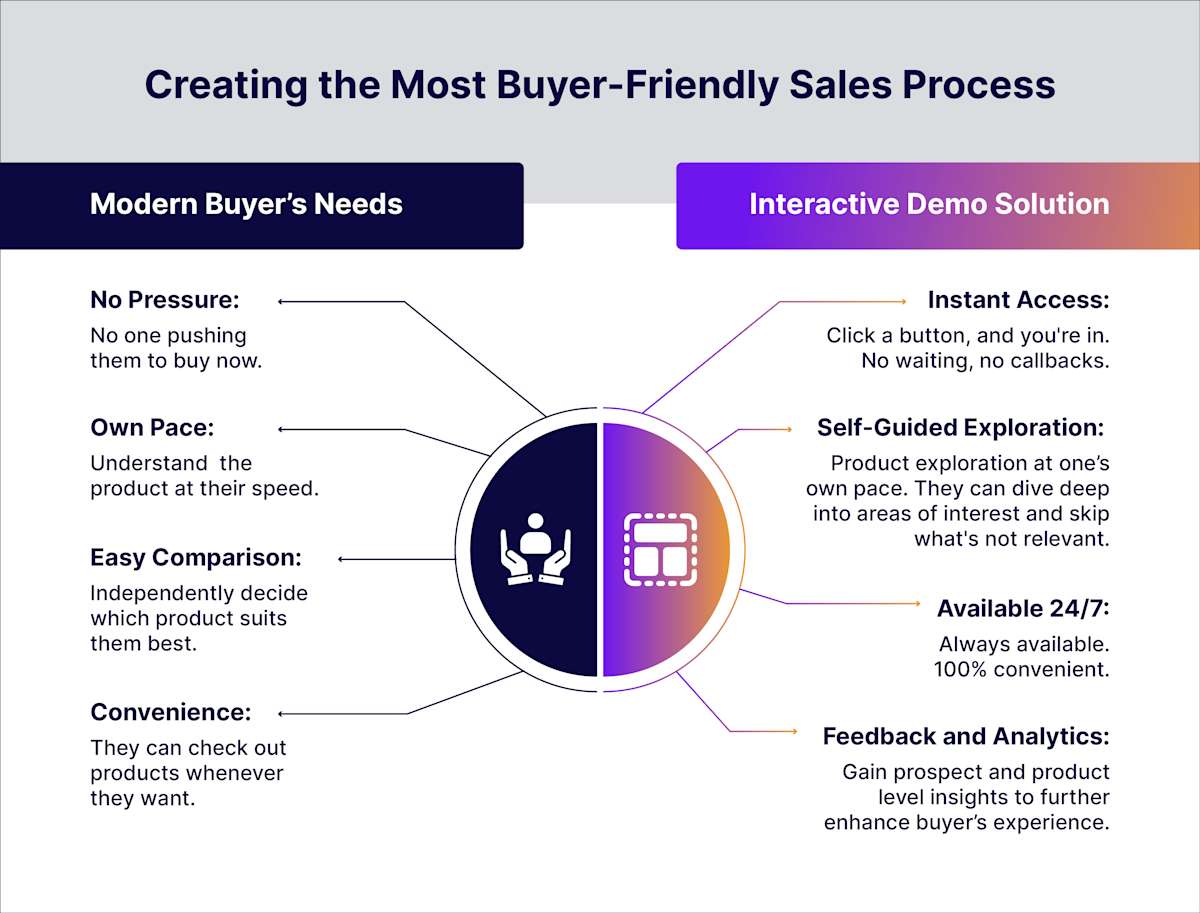 Creating the Most Buyer-Friendly Sales Process

Modern Buyer's Needs

No Pressure:
No one pushing them to buy now.

Own Pace:
Understand the product at their speed.

Easy Comparison:
Independently decide which product suits them best.

Convenience:
They can check out products whenever they want.

Interactive Demo Solution

Instant Access:
Click a button, and you're in. No waiting, no callbacks.

Self-Guided Exploration:
Product exploration at one's own pace. They can dive deep into areas of interest and skip what's not relevant.

Available 24/7:
Always available. 100% convenient.

Feedback and Analytics:
Gain prospect and product level insights to further enhance buyer's experience.