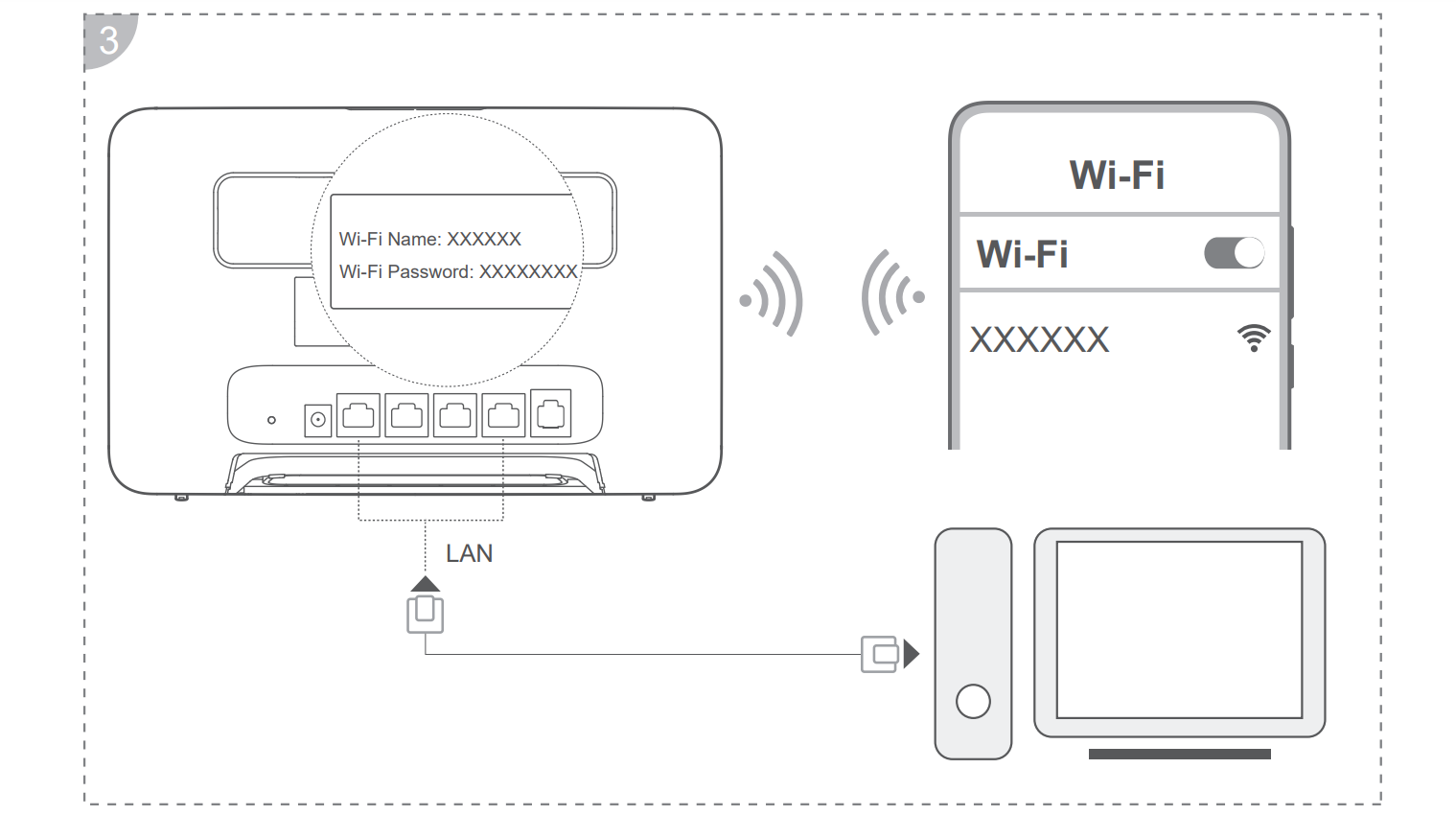 3

Wi-Fi Name: XXXXXX
Wi-Fi Password: XXXXXXXX

Wi-Fi

Wi-Fi

XXXXXX

LAN