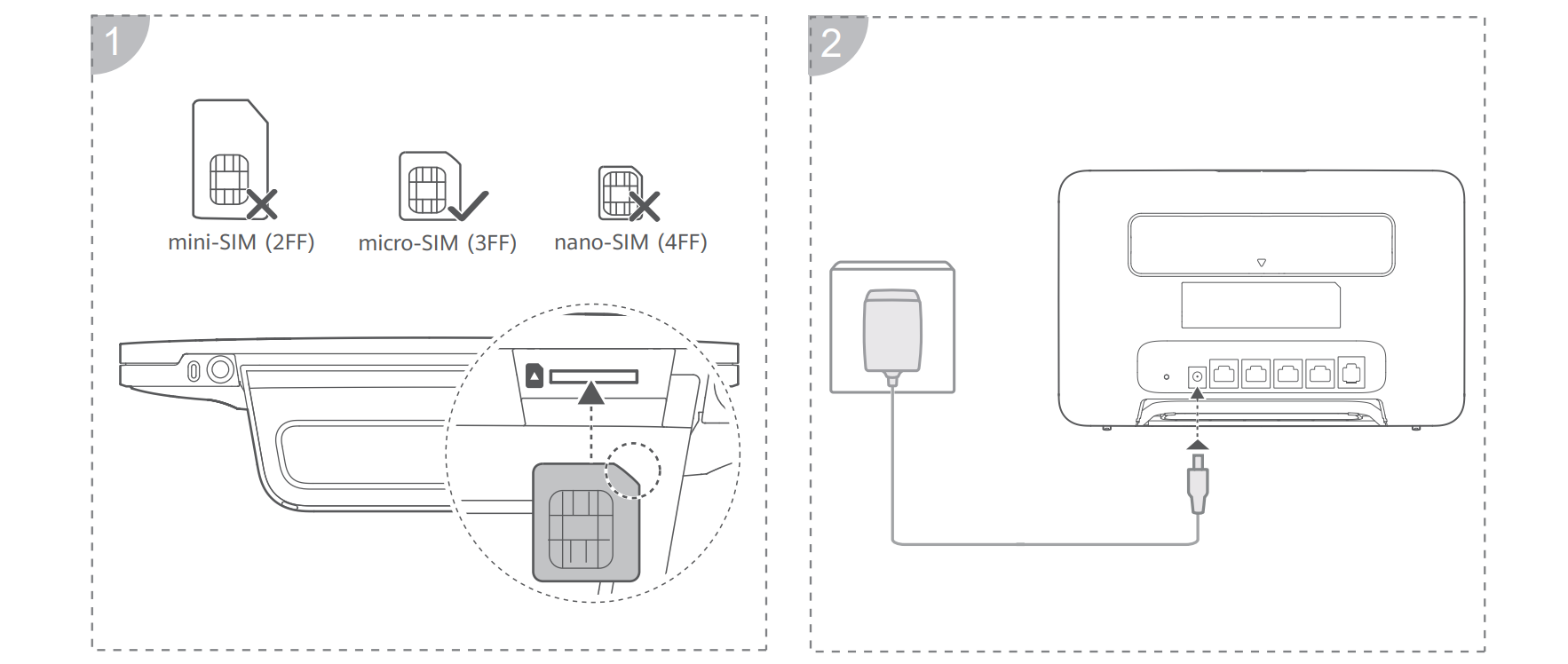 1

mini-SIM (2FF)

micro-SIM (3FF)

nano-SIM (4FF)

2