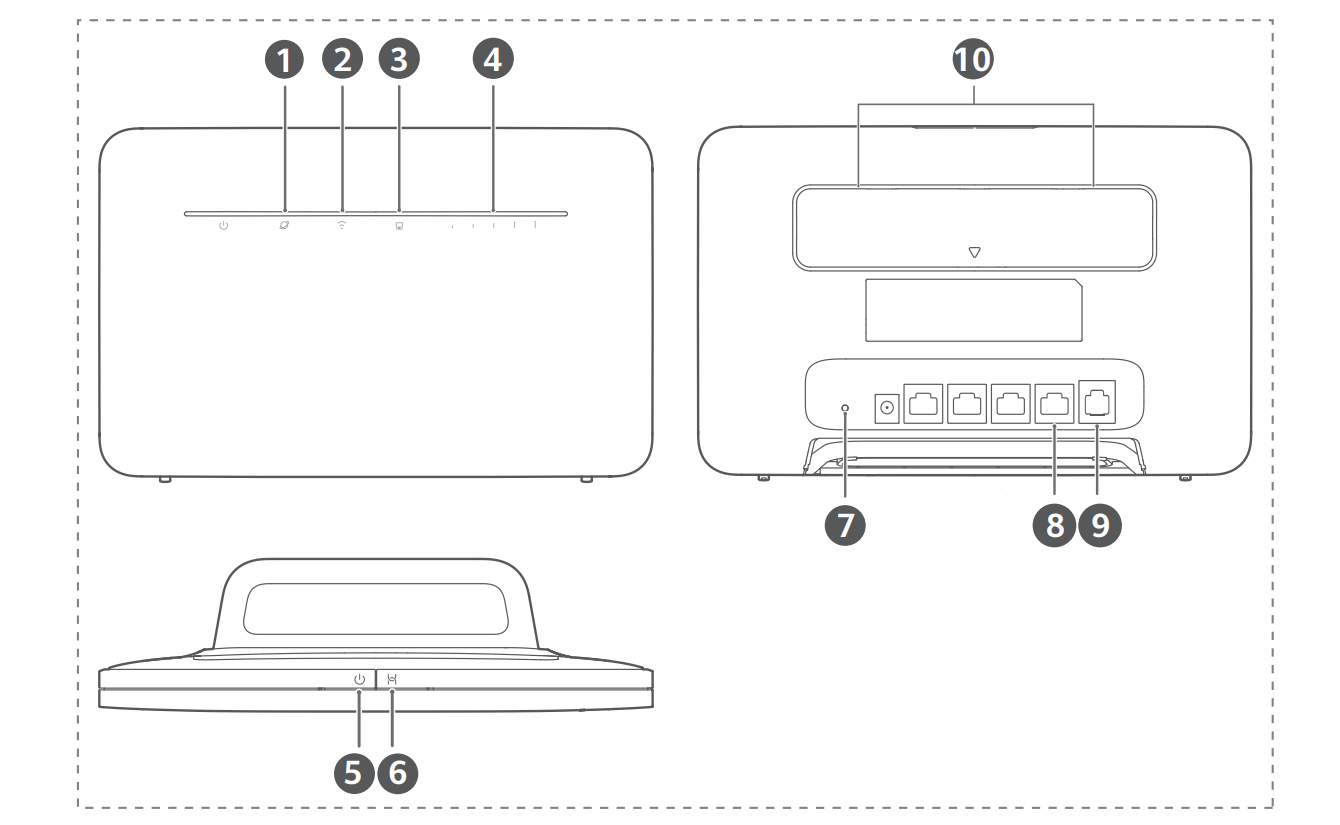 1 2 3 4

10

7

8 9

5 6