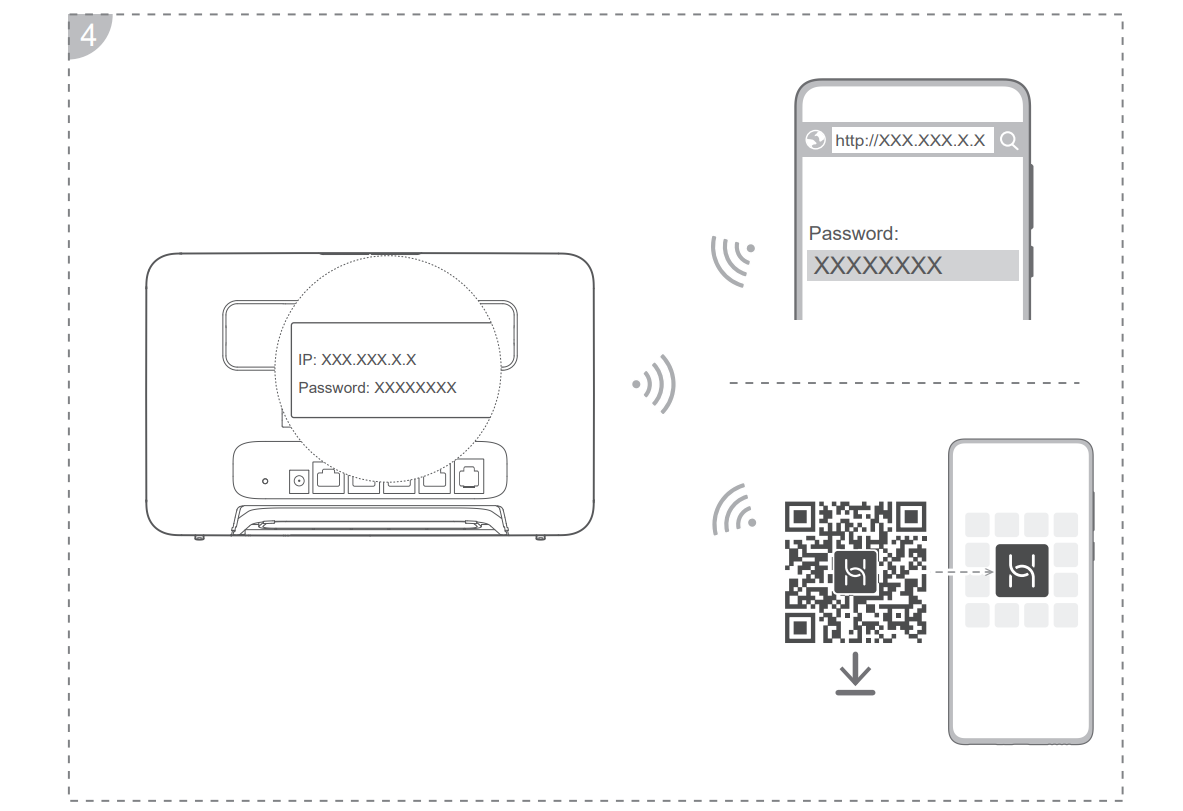 4

IP: XXX.XXX.X.X
Password: XXXXXXXX

http://XXX.XXX.X.X

Password:
XXXXXXXX