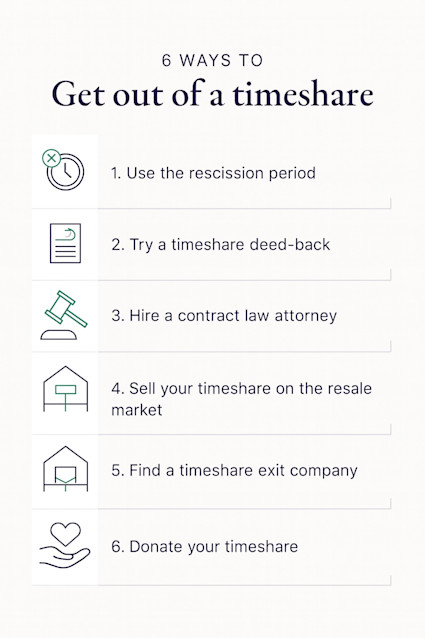 6 WAYS TO
Get out of a timeshare

1. Use the rescission period

2. Try a timeshare deed-back

3. Hire a contract law attorney

4. Sell your timeshare on the resale market

5. Find a timeshare exit company

6. Donate your timeshare