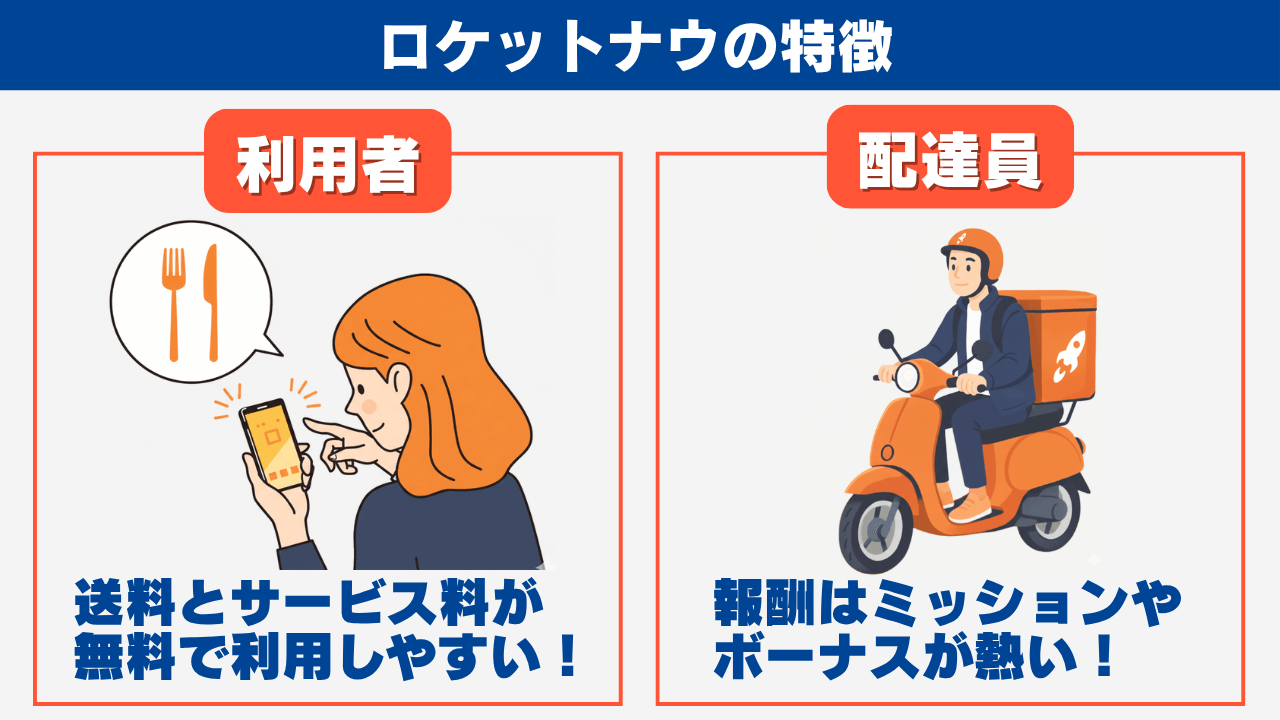 ロケットナウの特徴

利用者

送料とサービス料が無料で利用しやすい！

配達員

報酬はミッションやボーナスが熱い！