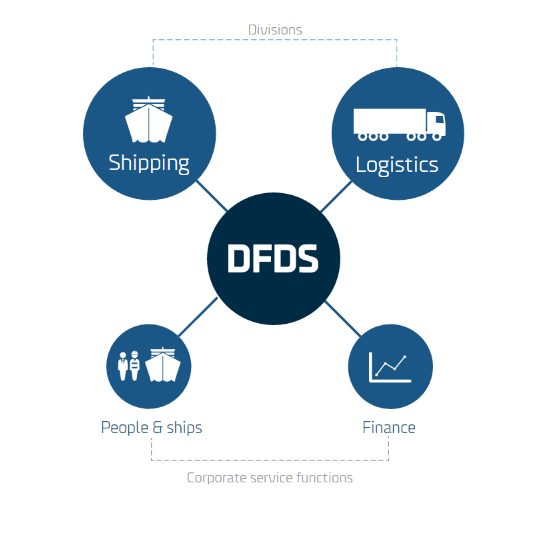 Divisions

Shipping

Logistics

DFDS

People & ships

Finance

Corporate service functions