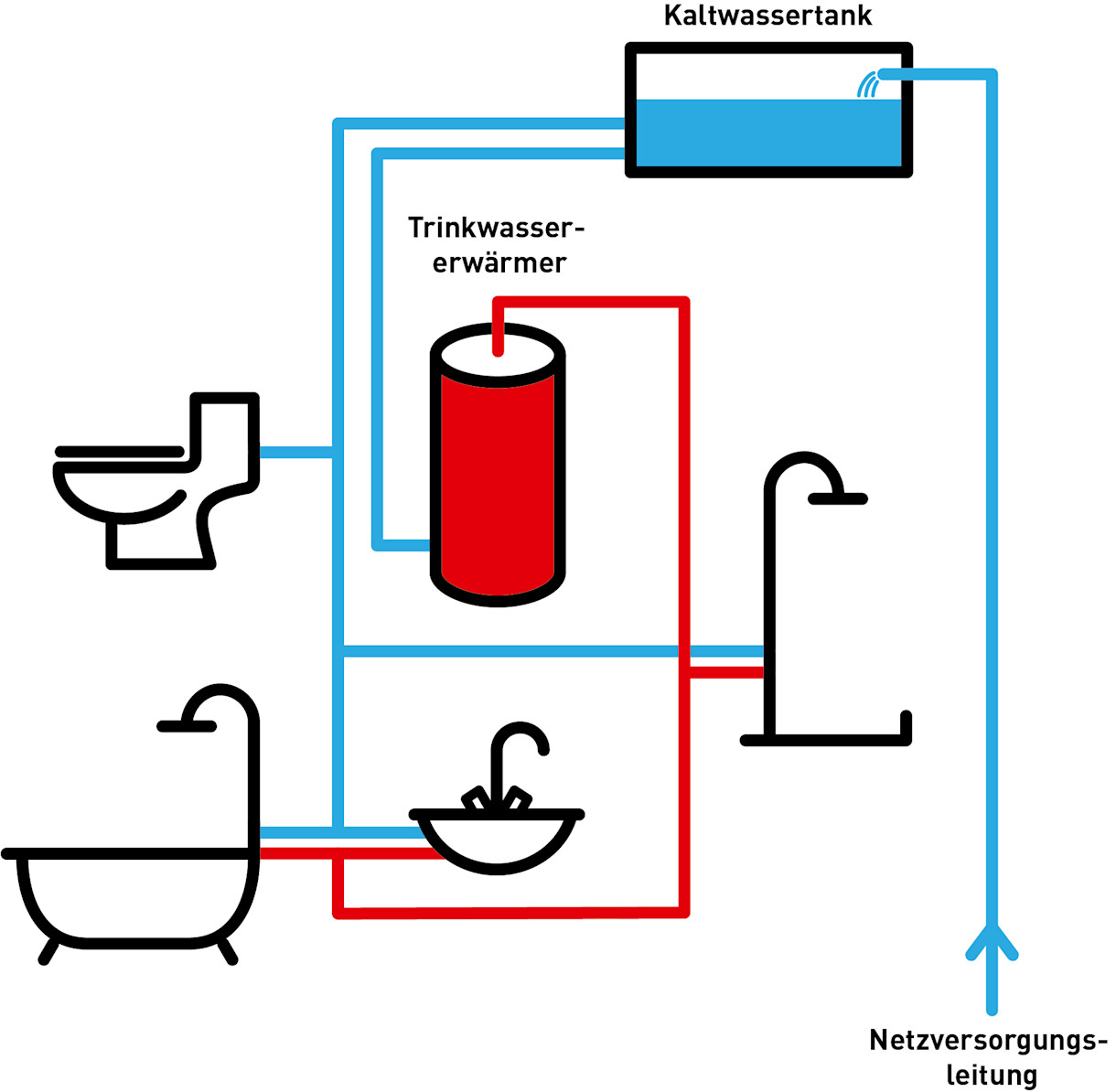 Kaltwassertank

Trinkwassererwärmer

Netzversorgungsleitung