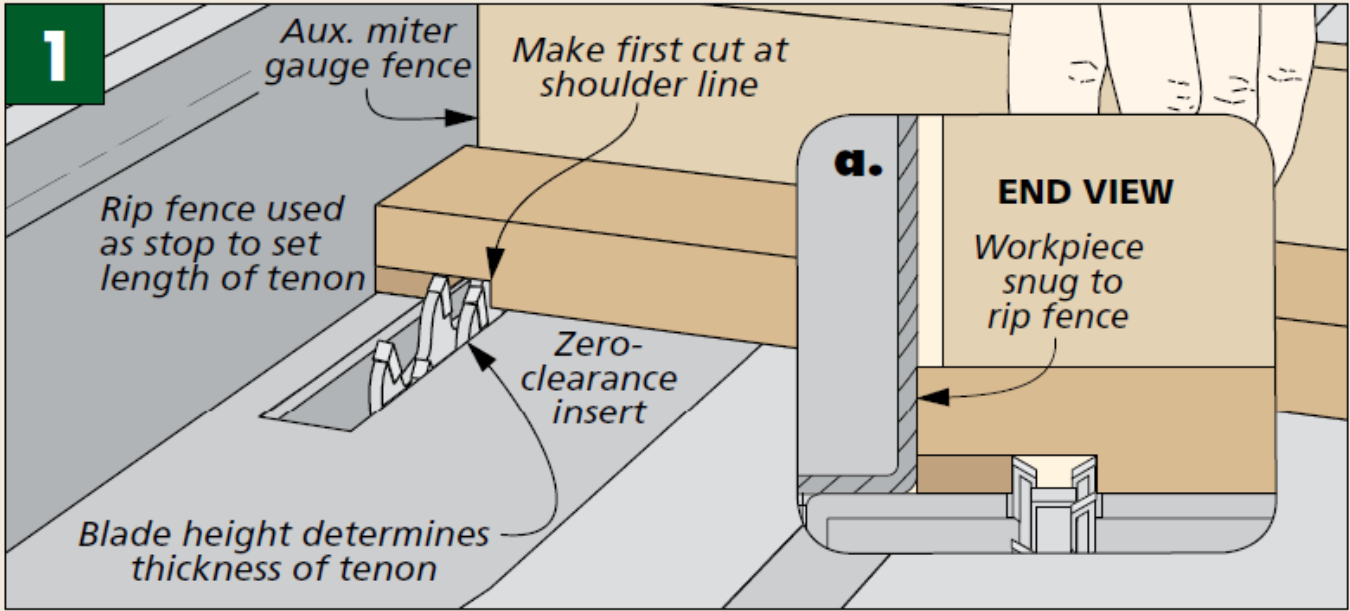 1

Aux. miter gauge fence

Make first cut at shoulder line

Rip fence used as stop to set length of tenon

Zero-clearance insert

Blade height determines thickness of tenon

a.

END VIEW

Workpiece snug to rip fence