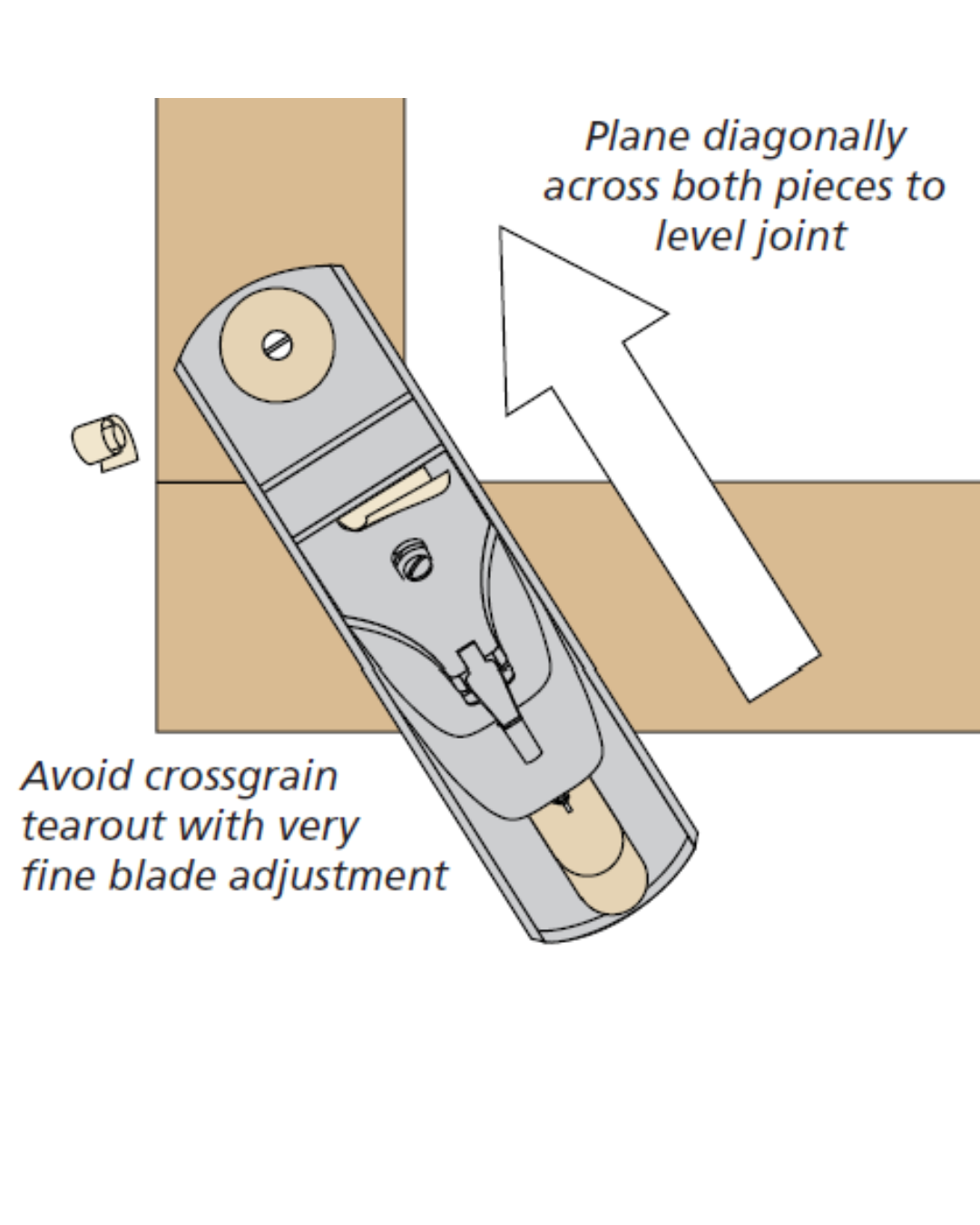 Plane diagonally across both pieces to level joint

Avoid crossgrain tearout with very fine blade adjustment