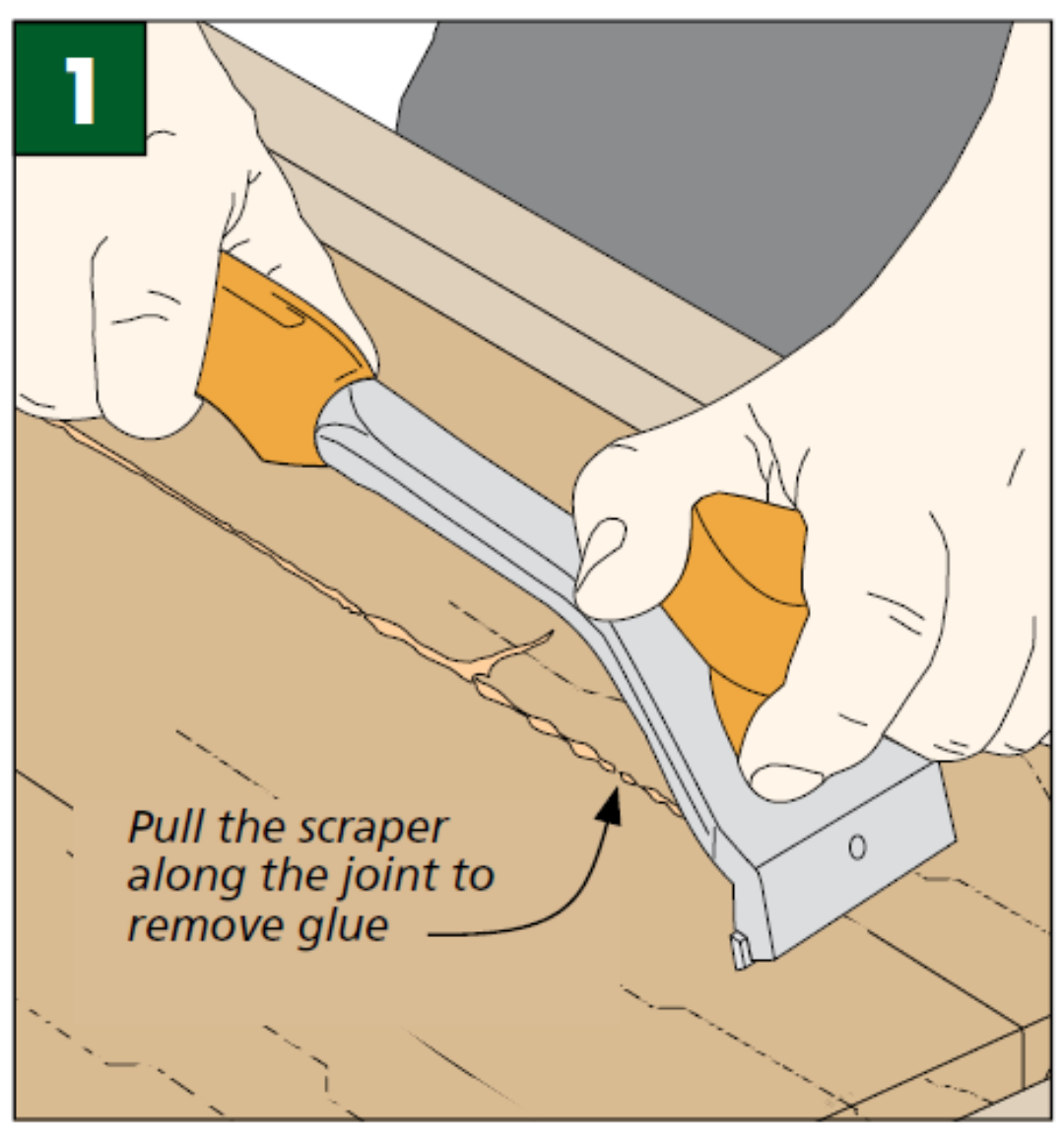 1

Pull the scraper along the joint to remove glue