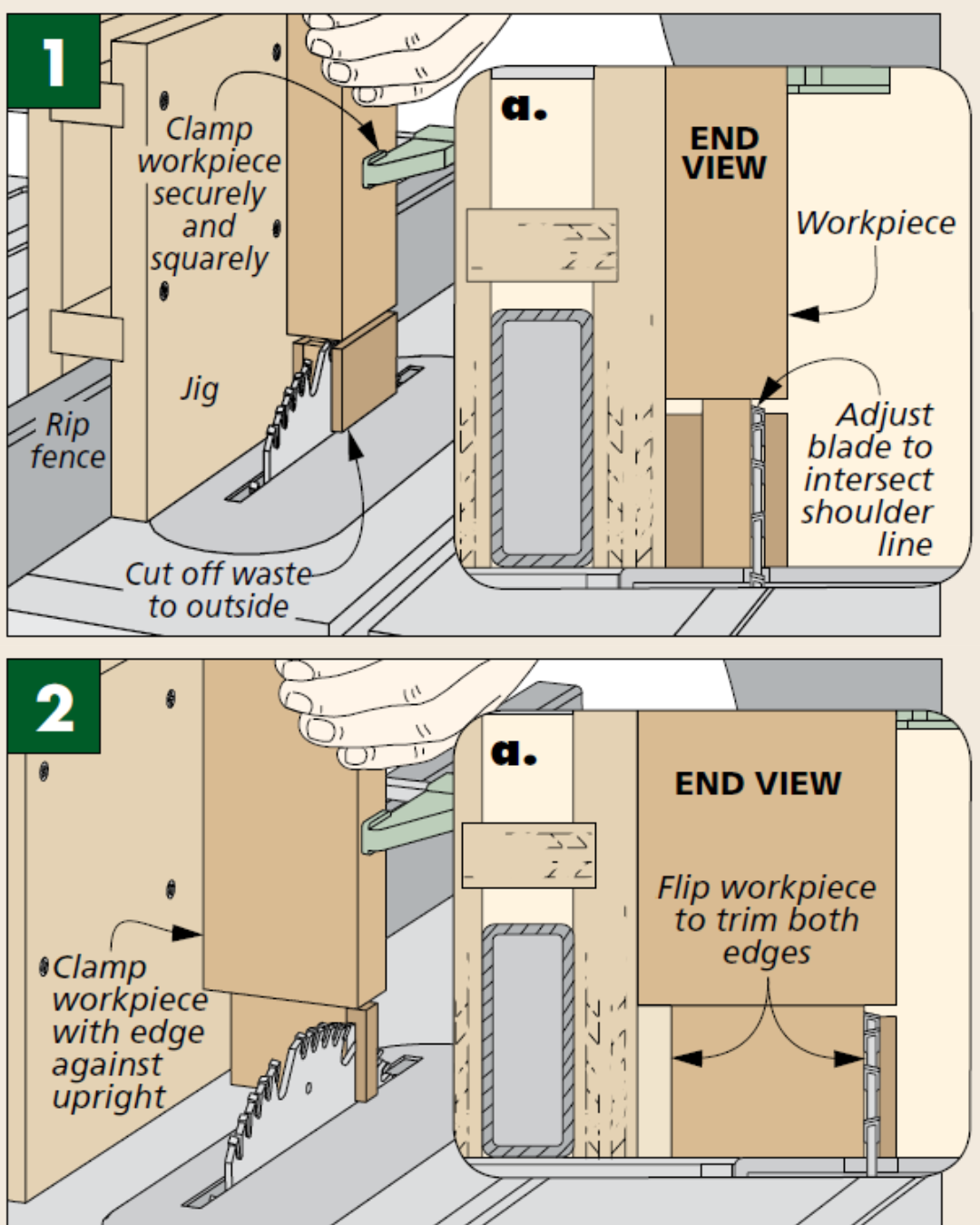 1

Clamp workpiece securely and squarely

Jig

Rip fence

Cut off waste to outside

a.

END VIEW

Workpiece

Adjust blade to intersect shoulder line

2

Clamp workpiece with edge against upright

a.

END VIEW

Flip workpiece to trim both edges