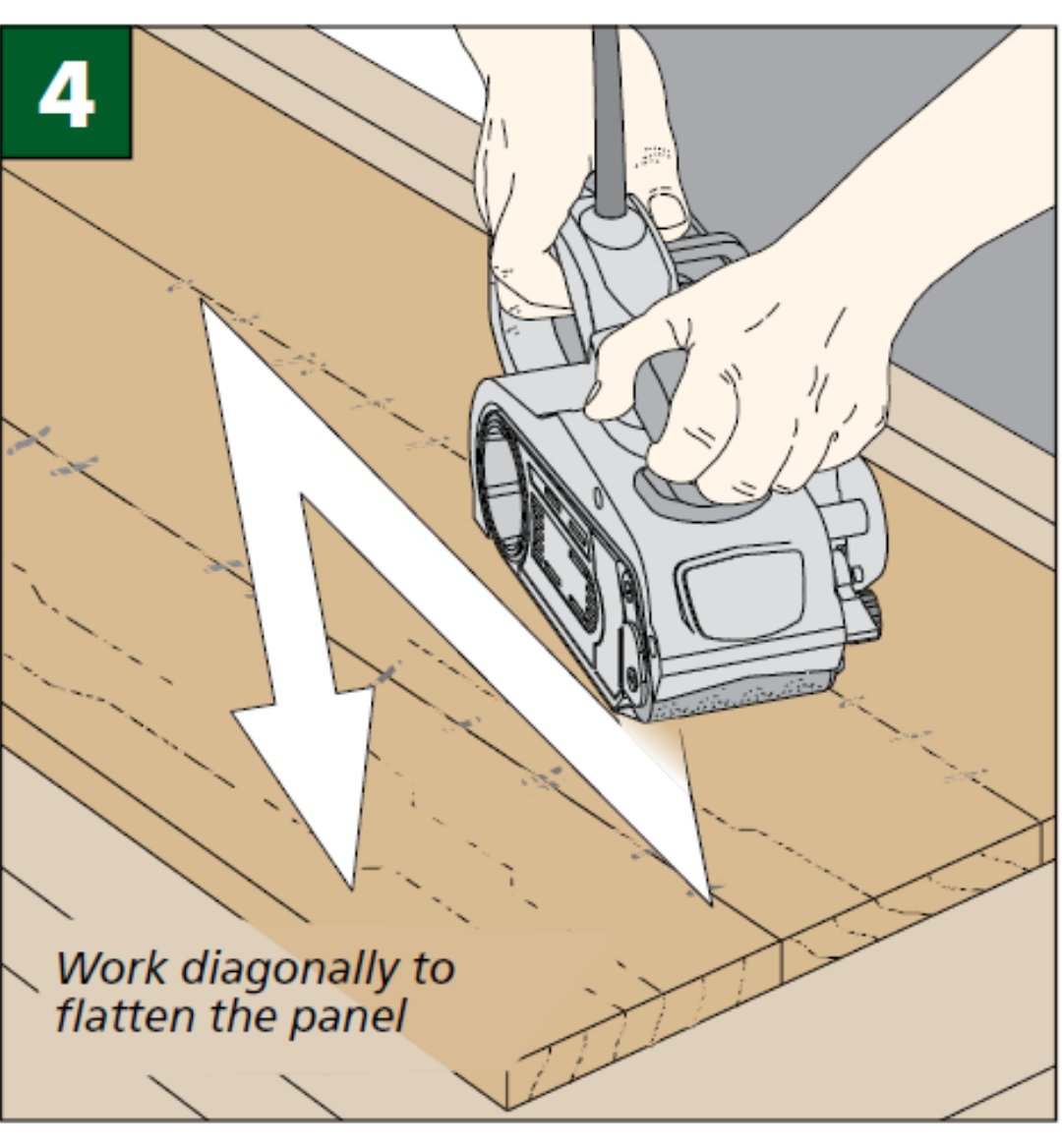 4

Work diagonally to flatten the panel