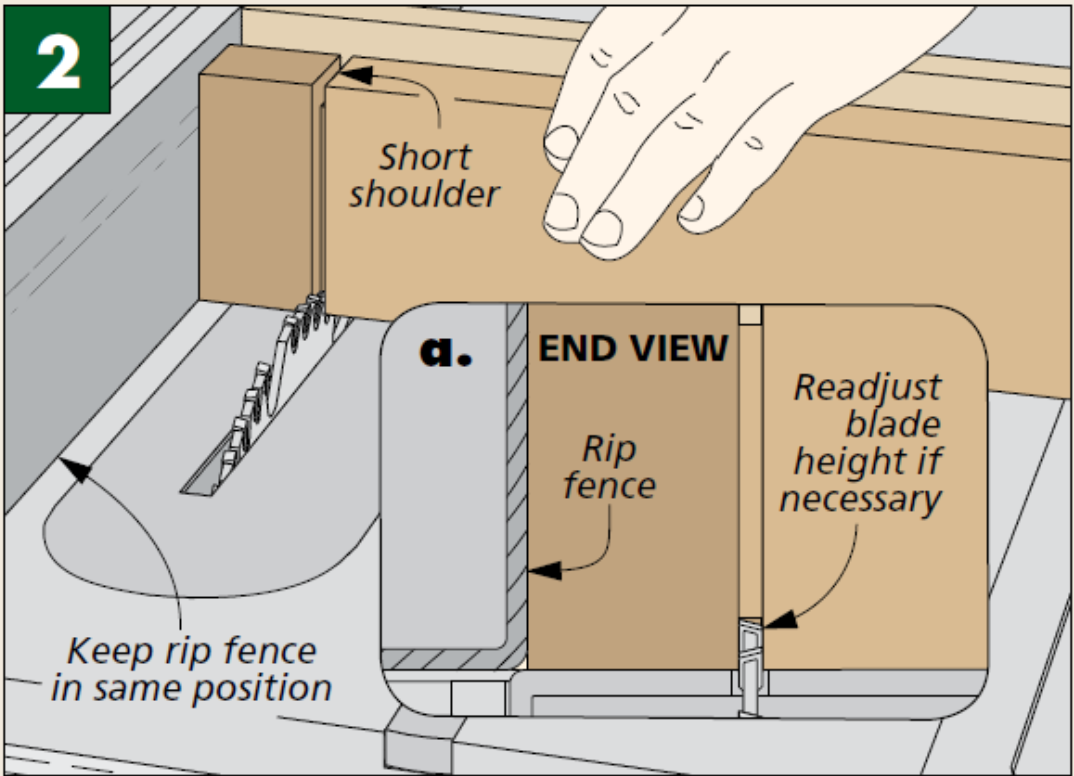 2

Short shoulder

a.

END VIEW

Rip fence

Readjust blade height if necessary

Keep rip fence in same position