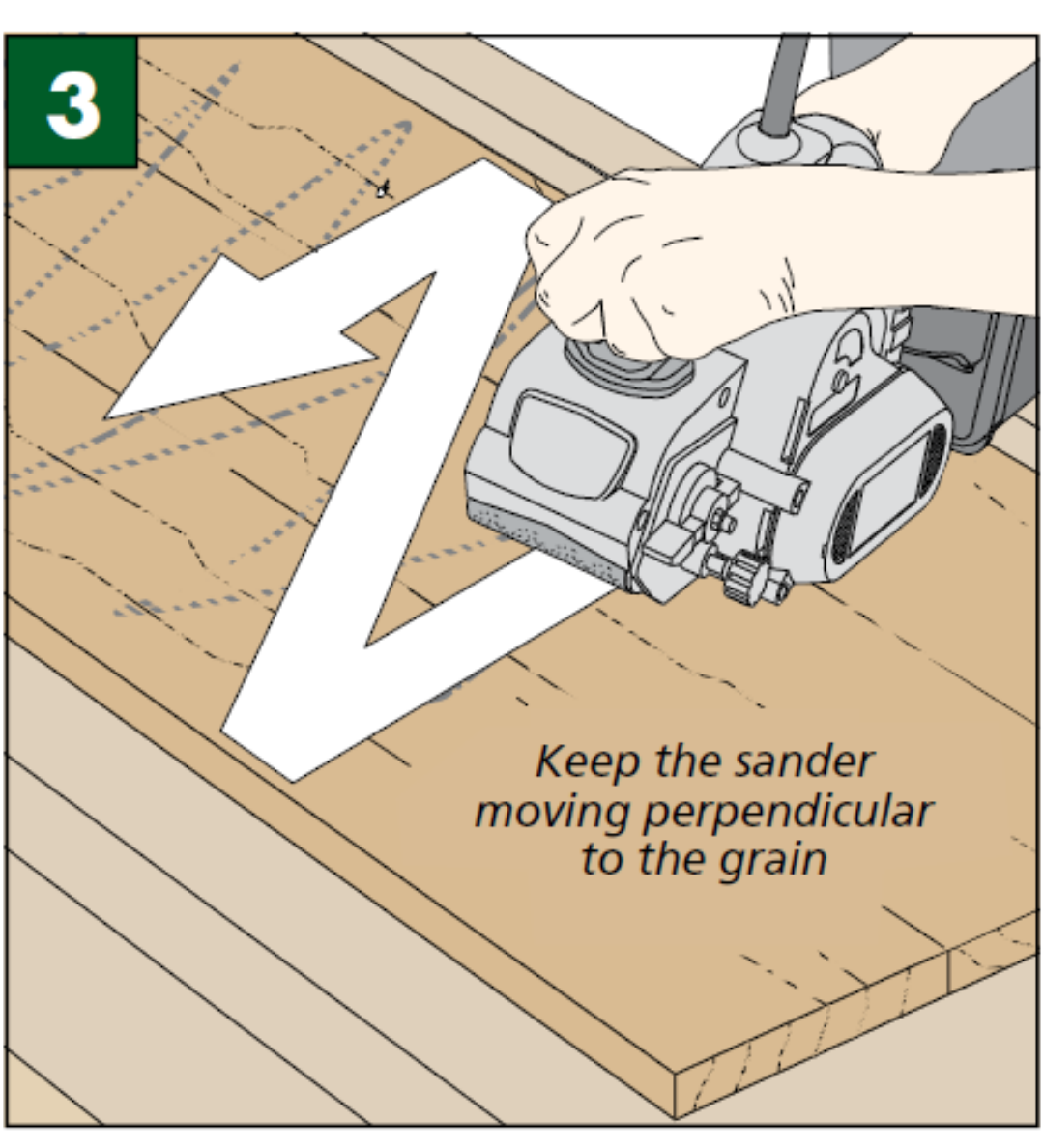 3

Keep the sander moving perpendicular to the grain