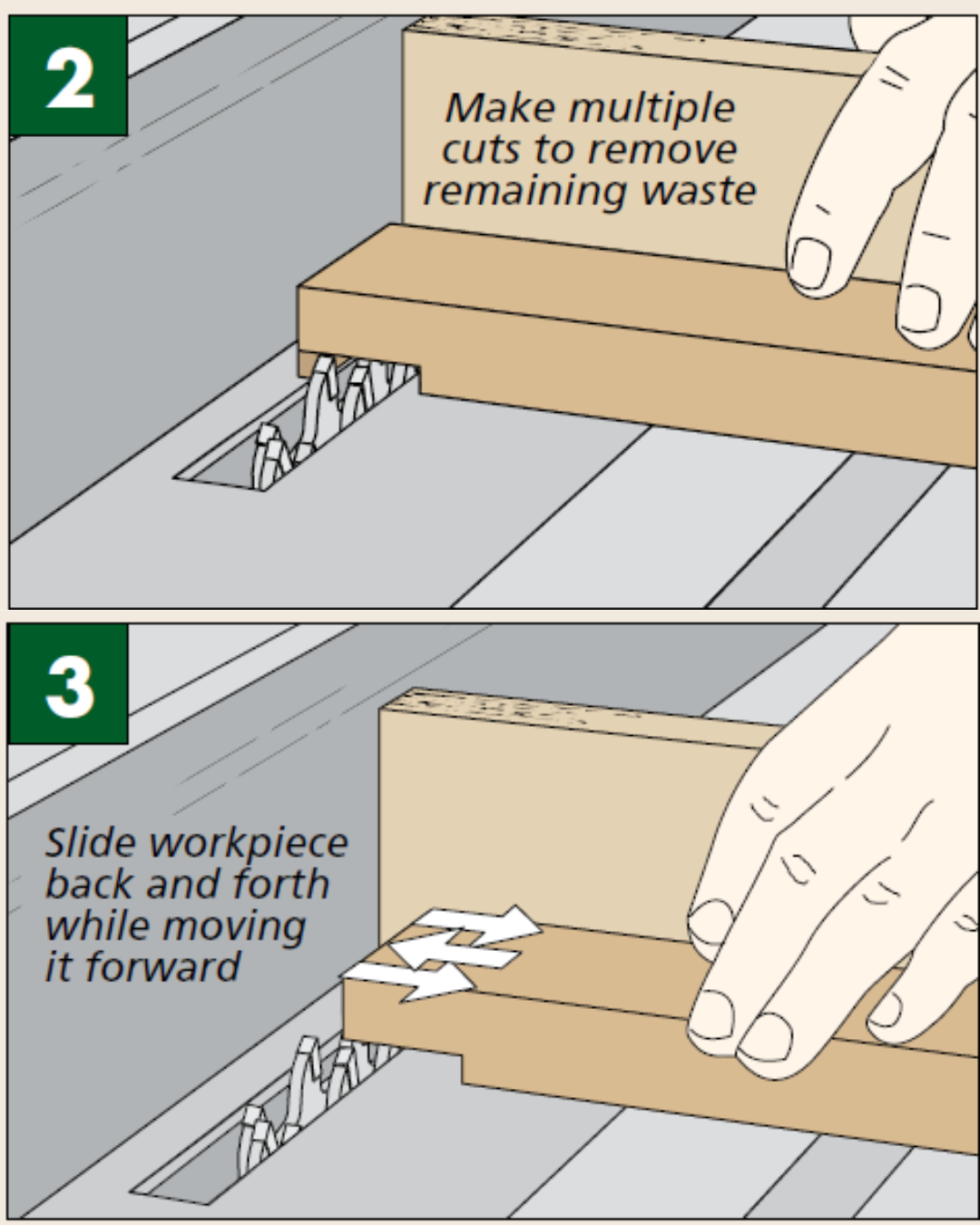 2

Make multiple cuts to remove remaining waste

3

Slide workpiece back and forth while moving it forward