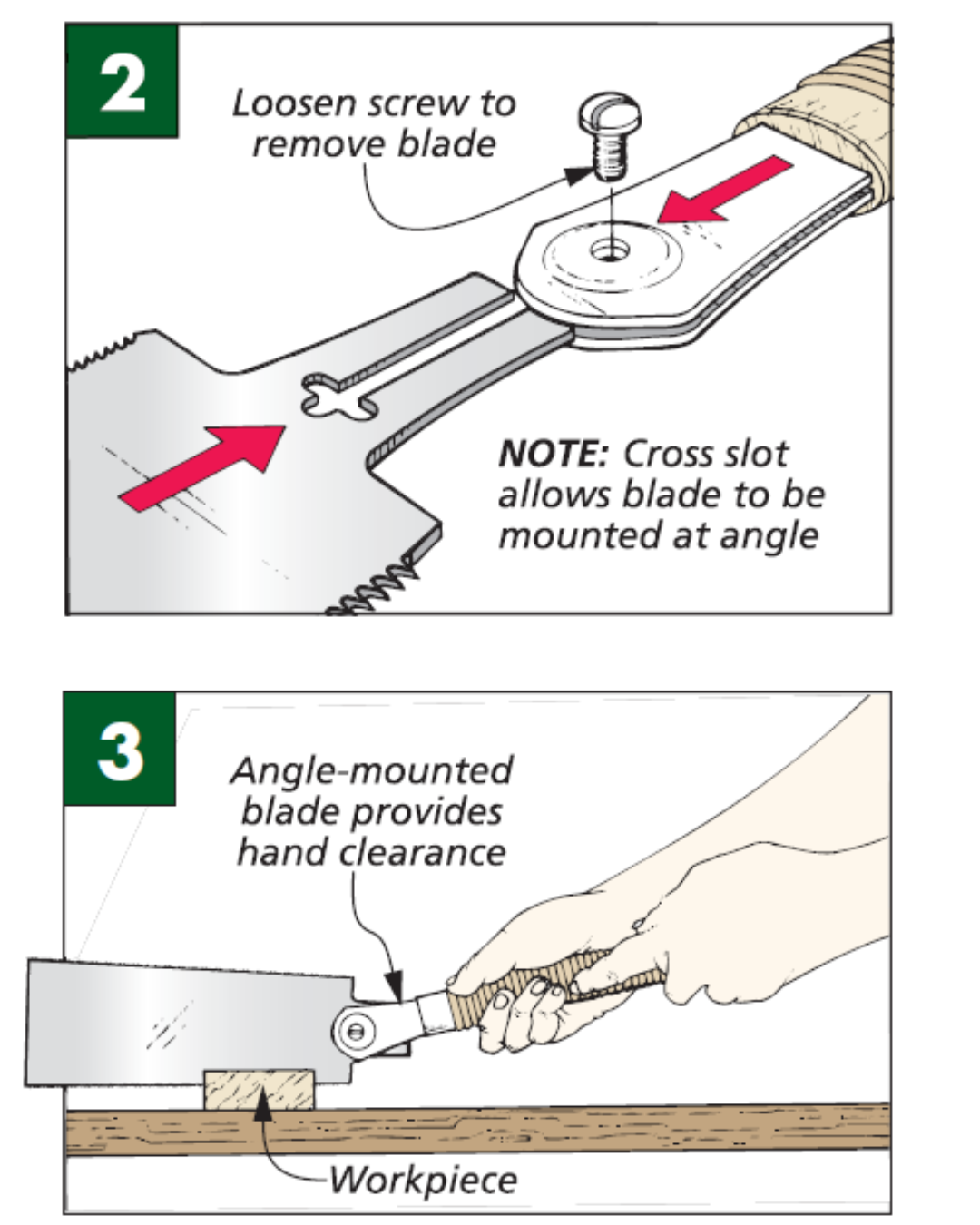 2

Loosen screw to remove blade

NOTE: Cross slot allows blade to be mounted at angle

3

Angle-mounted blade provides hand clearance

Workpiece