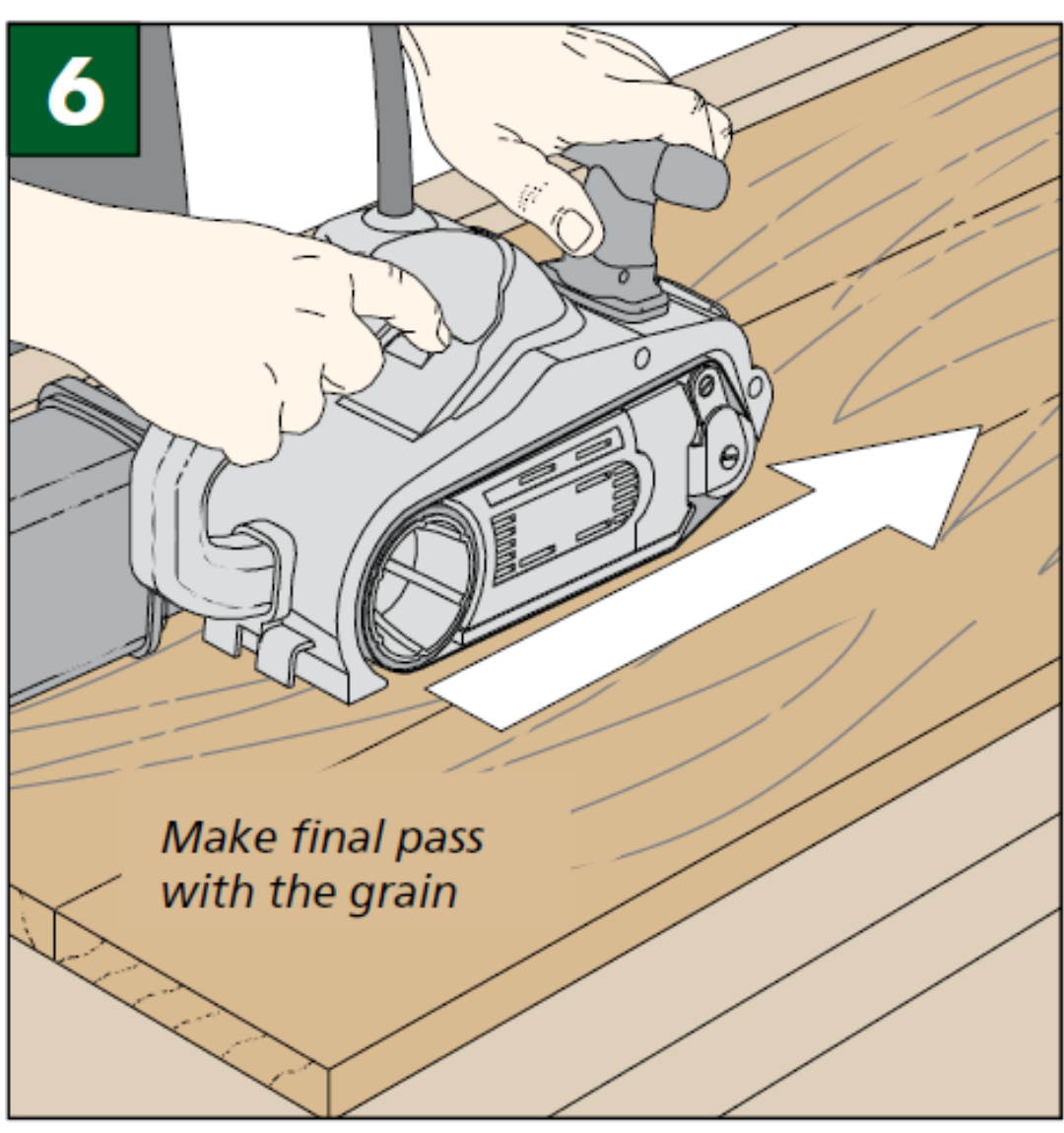 6

Make final pass with the grain