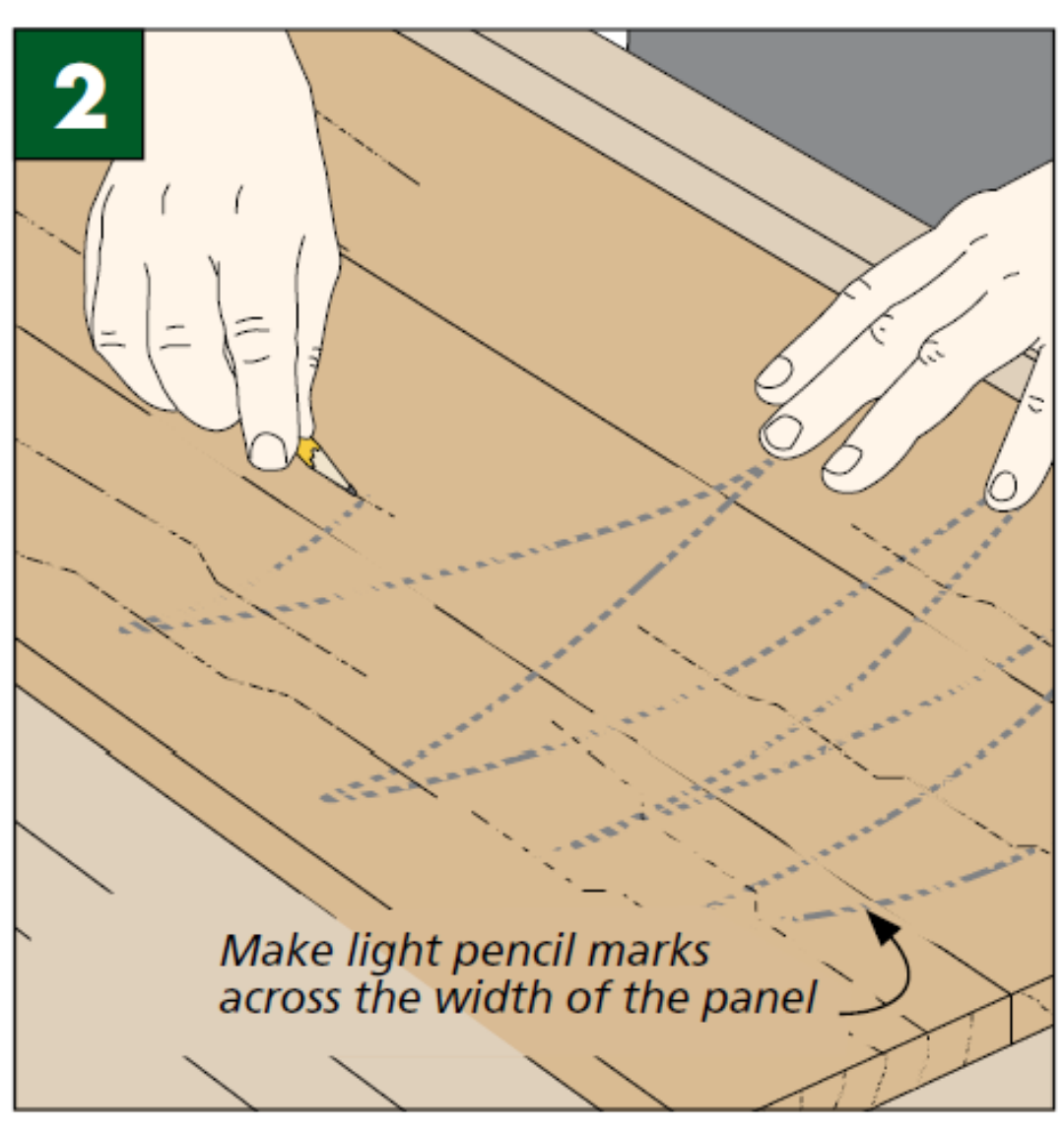 2

Make light pencil marks across the width of the panel