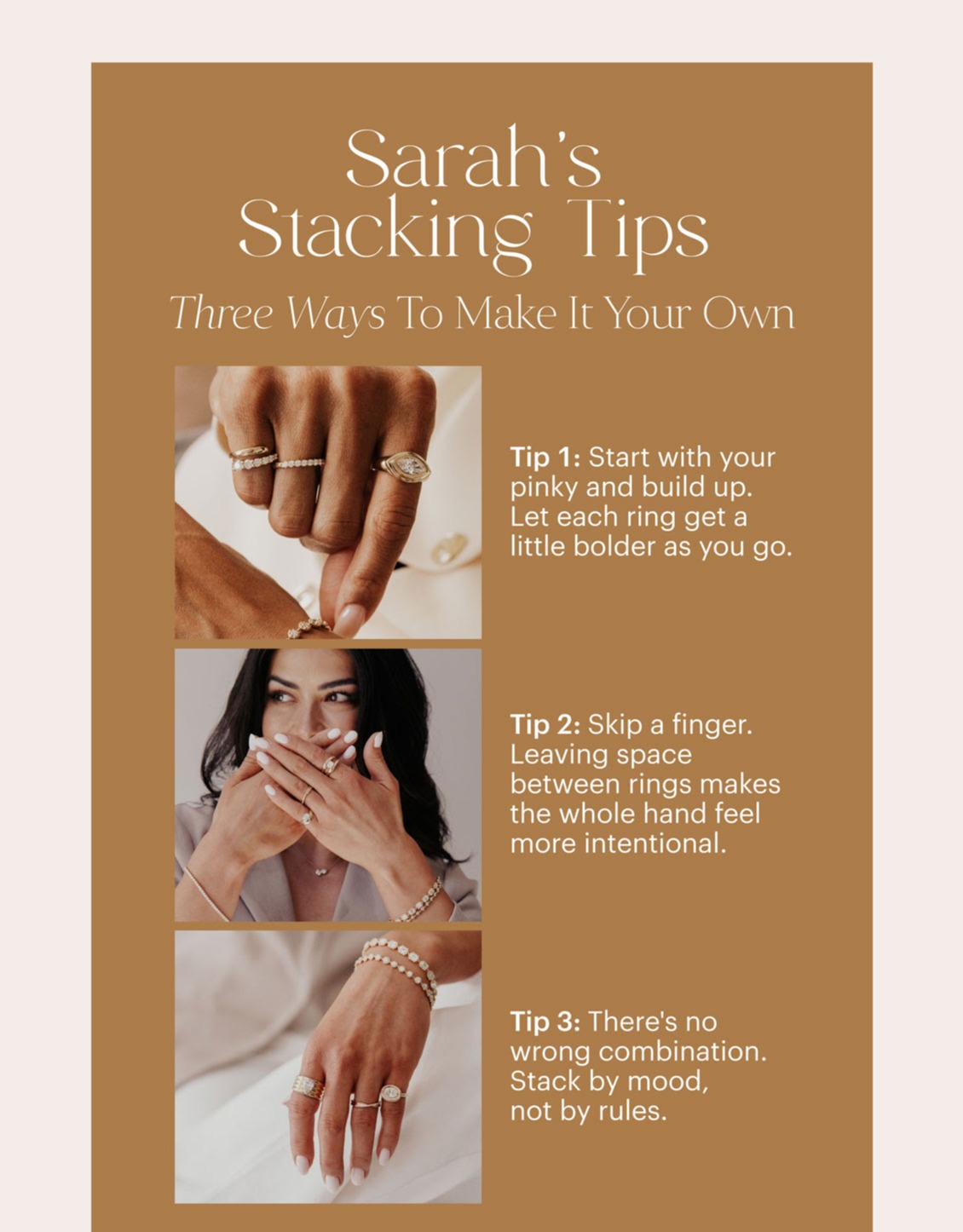 Sarah's
Stacking Tips

Three Ways To Make It Your Own

Tip 1: Start with your pinky and build up. Let each ring get a little bolder as you go.

Tip 2: Skip a finger. Leaving space between rings makes the whole hand feel more intentional.

Tip 3: There's no wrong combination. Stack by mood, not by rules.