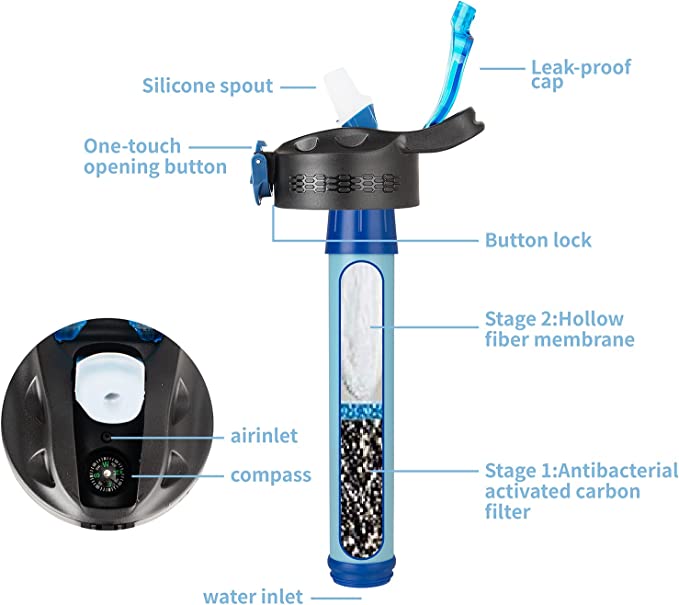 Silicone spout

Leak-proof cap

One-touch opening button

Button lock

Stage 2:Hollow fiber membrane

airinlet

compass

Stage 1:Antibacterial activated carbon filter

water inlet