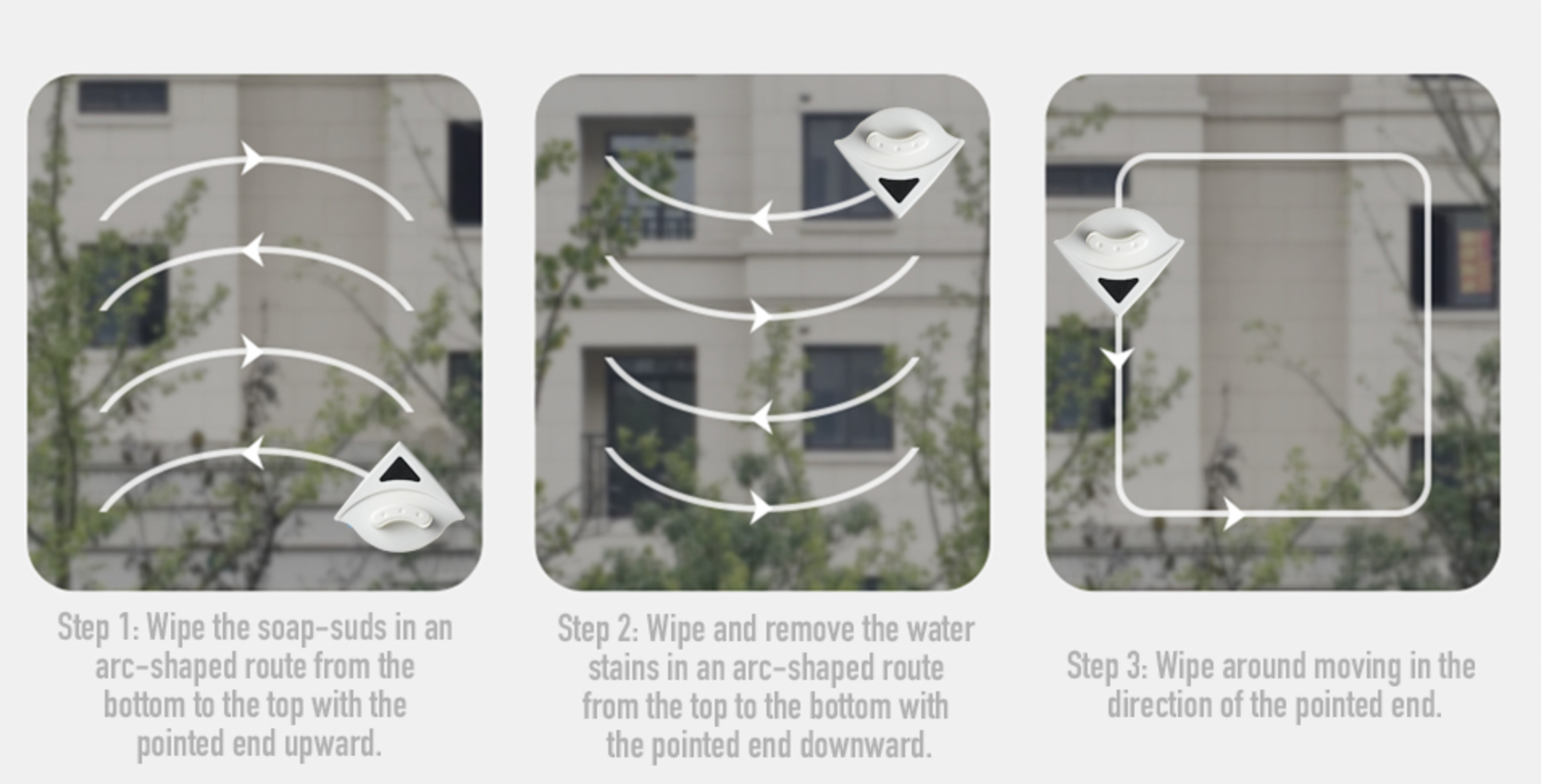 Step 1: Wipe the soap-suds in an arc-shaped route from the bottom to the top with the pointed end upward.

Step 2: Wipe and remove the water stains in an arc-shaped route from the top to the bottom with the pointed end downward.

Step 3: Wipe around moving in the direction of the pointed end.