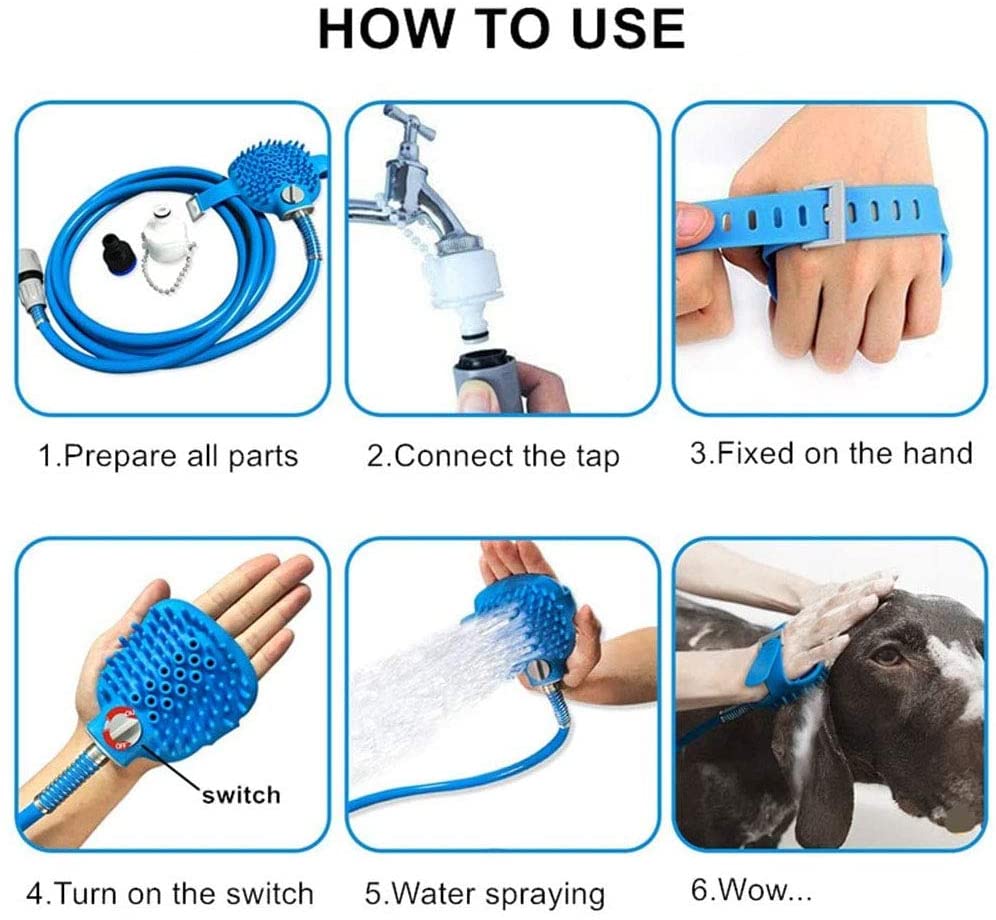 HOW TO USE

1.Prepare all parts

2.Connect the tap

3.Fixed on the hand

switch

4.Turn on the switch

5.Water spraying

6.Wow...