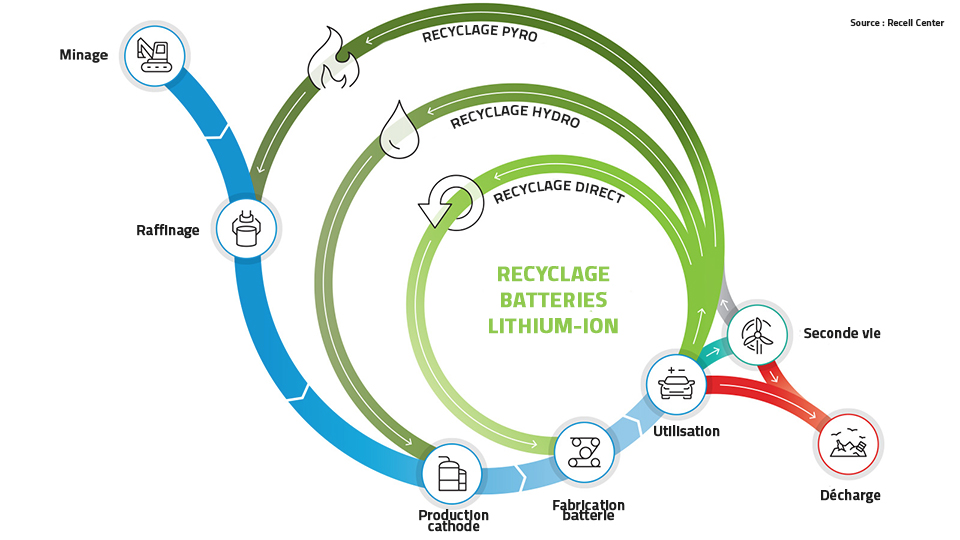 Source : Recell Center

Minage

RECYCLAGE PYRO

RECYCLAGE HYDRO

RECYCLAGE DIRECT

Raffinage

RECYCLAGE BATTERIES LITHIUM-ION

Seconde vie

Utilisation

Décharge

Production cathode

Fabrication batterie