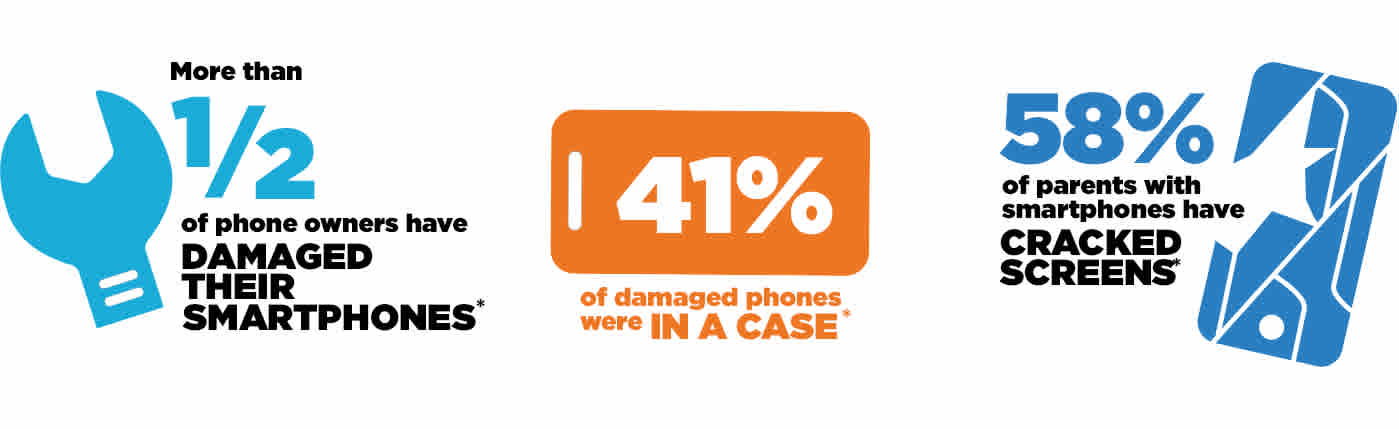 More than
1/2
of phone owners have
DAMAGED THEIR SMARTPHONES*

41%

of damaged phones were IN A CASE*

58%
of parents with smartphones have
CRACKED SCREENS*